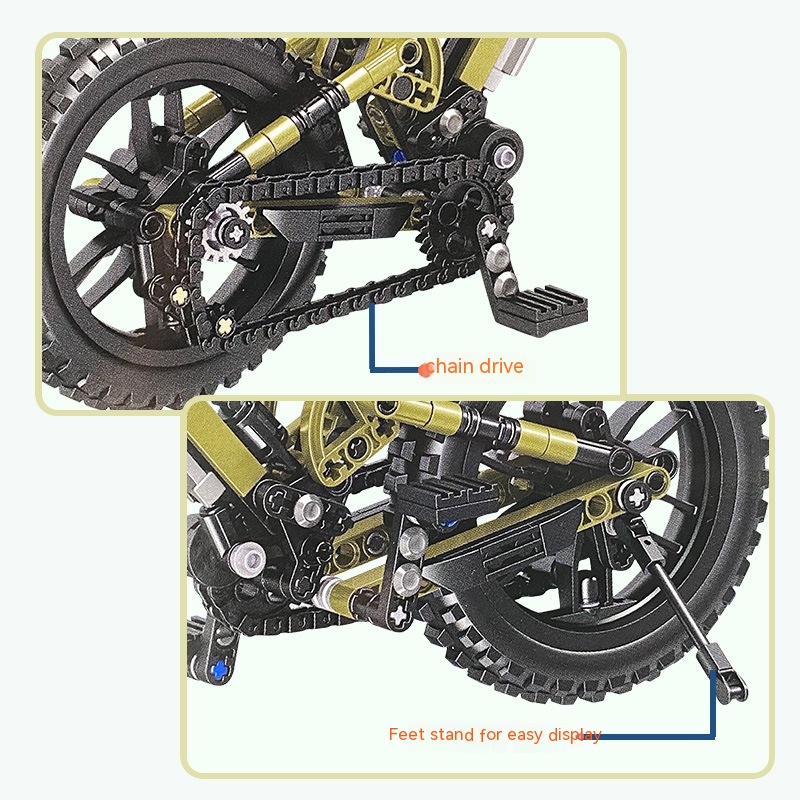 chain drive

Feet stand for easy display