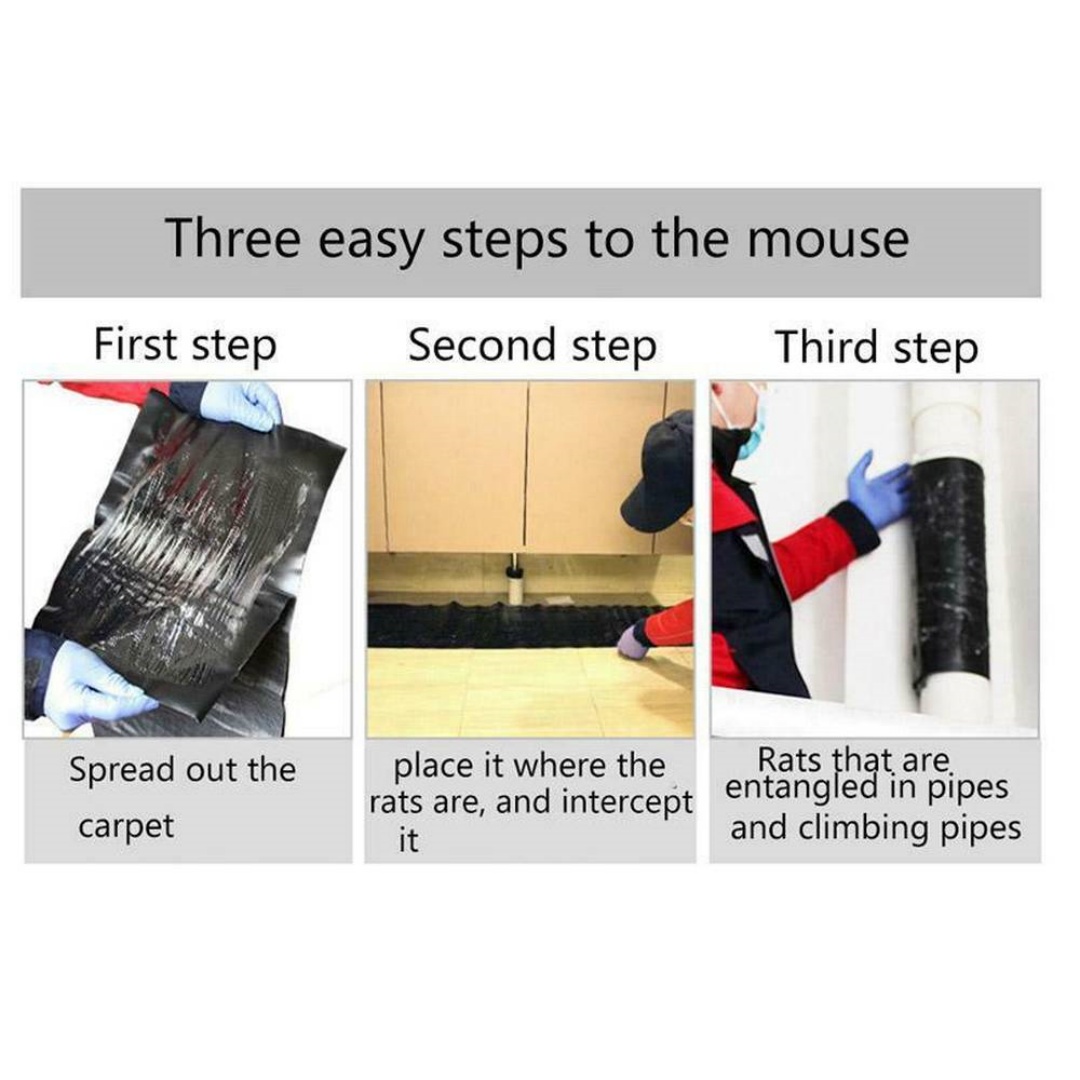 Three easy steps to the mouse

First step

Spread out the carpet

Second step

place it where the rats are, and intercept it

Third step

Rats that are entangled in pipes and climbing pipes