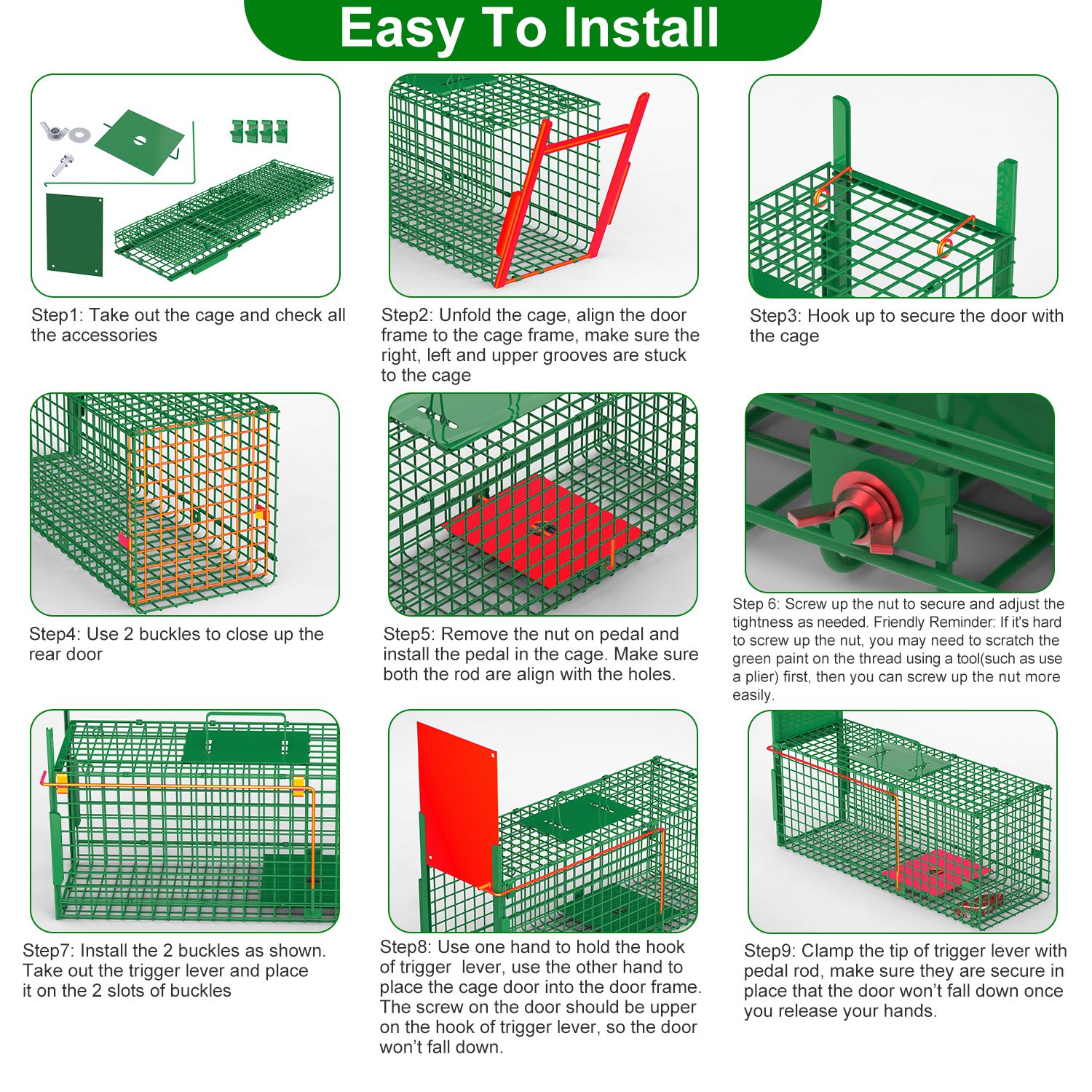 Easy To Install

Step1: Take out the cage and check all the accessories

Step2: Unfold the cage, align the door frame to the cage frame, make sure the right, left and upper grooves are stuck to the cage

Step3: Hook up to secure the door with the cage

Step4: Use 2 buckles to close up the rear door

Step5: Remove the nut on pedal and install the pedal in the cage. Make sure both the rod are align with the holes.

Step 6: Screw up the nut to secure and adjust the tightness as needed. Friendly Reminder: If it's hard to screw up the nut, you may need to scratch the green paint on the thread using a tool(such as use a plier) first, then you can screw up the nut more easily.

Step7: Install the 2 buckles as shown. Take out the trigger lever and place it on the 2 slots of buckles

Step8: Use one hand to hold the hook of trigger lever, use the other hand to place the cage door into the door frame. The screw on the door should be upper on the hook of trigger lever, so the door won't fall down.

Step9: Clamp the tip of trigger lever with pedal rod, make sure they are secure in place that the door won't fall down once you release your hands.