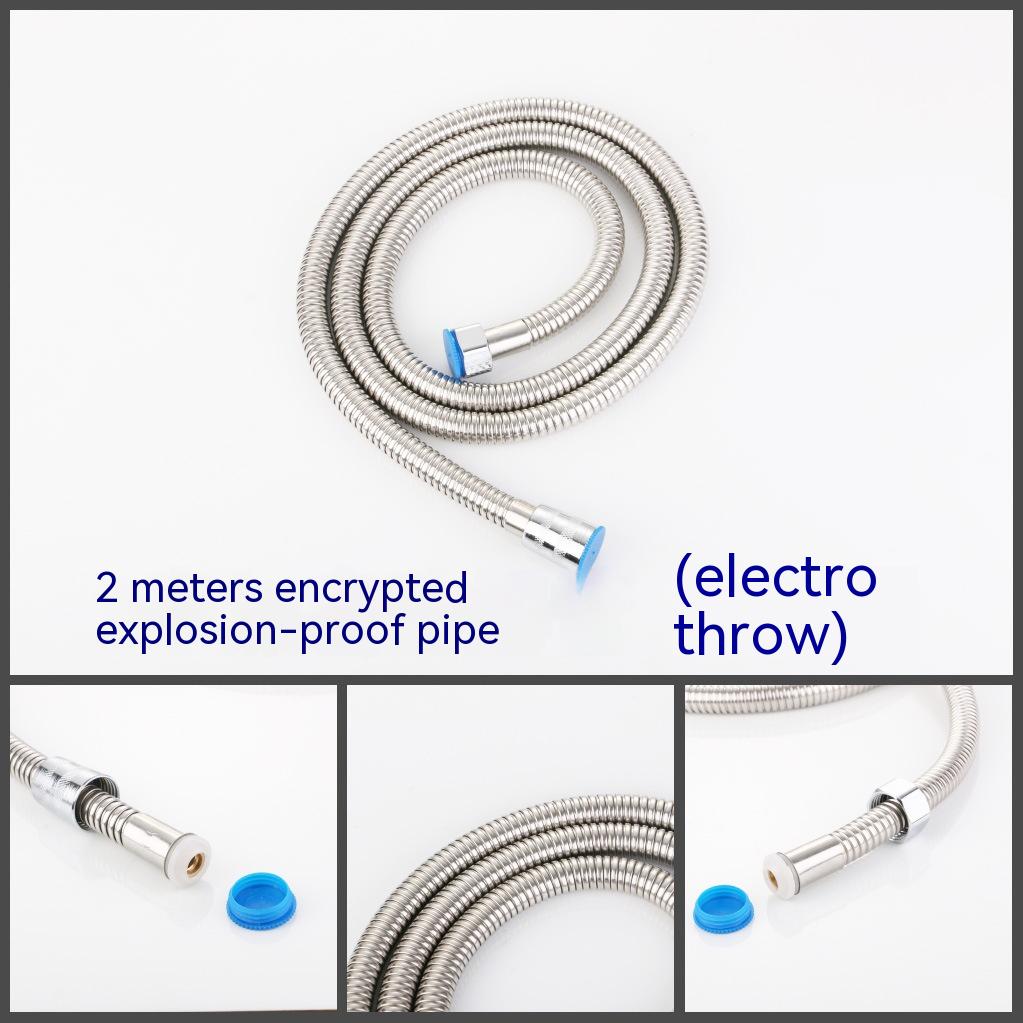 2 meters encrypted explosion-proof pipe

(electro throw)