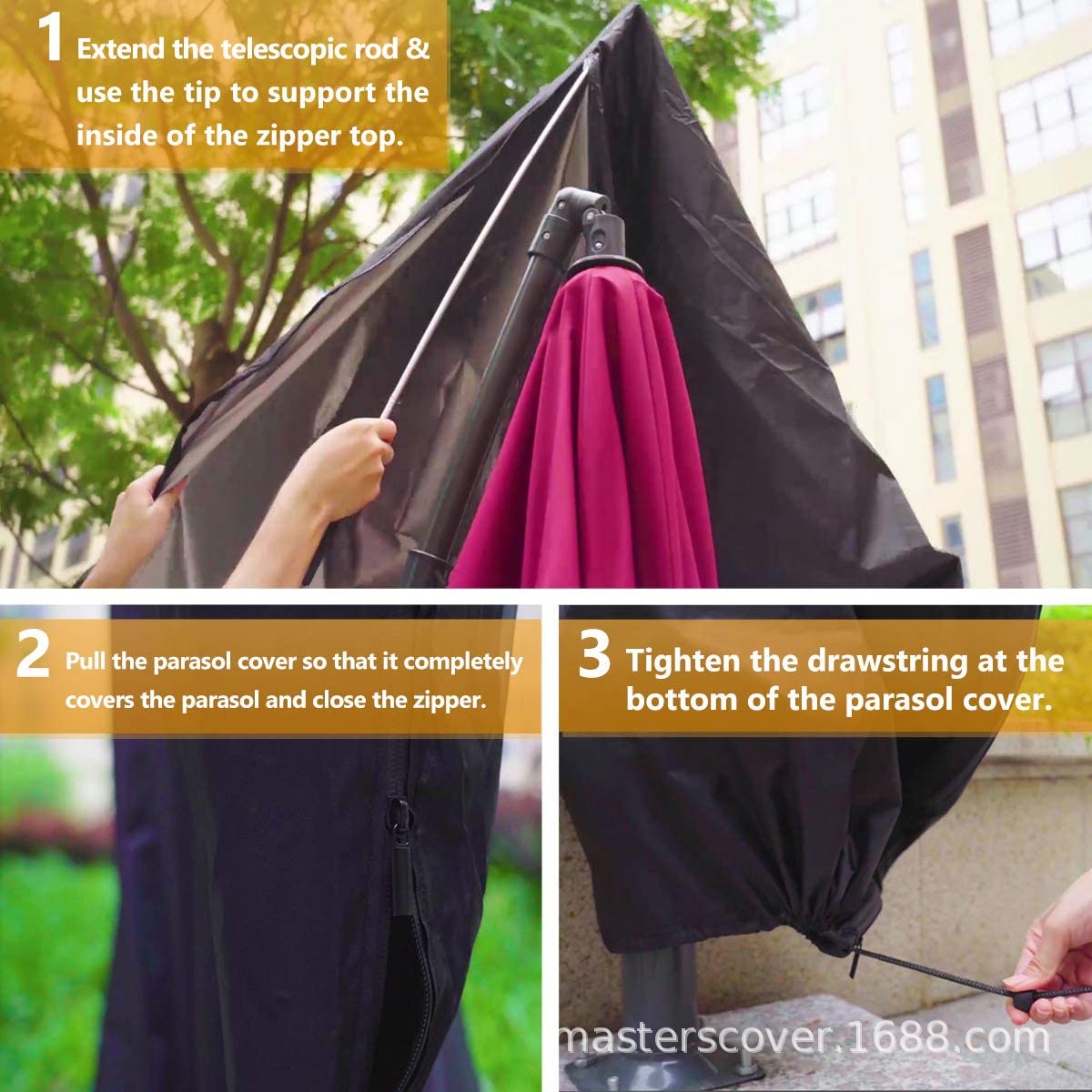 1 Extend the telescopic rod & use the tip to support the inside of the zipper top.

2 Pull the parasol cover so that it completely covers the parasol and close the zipper.

3 Tighten the drawstring at the bottom of the parasol cover.

masterscover.1688.com