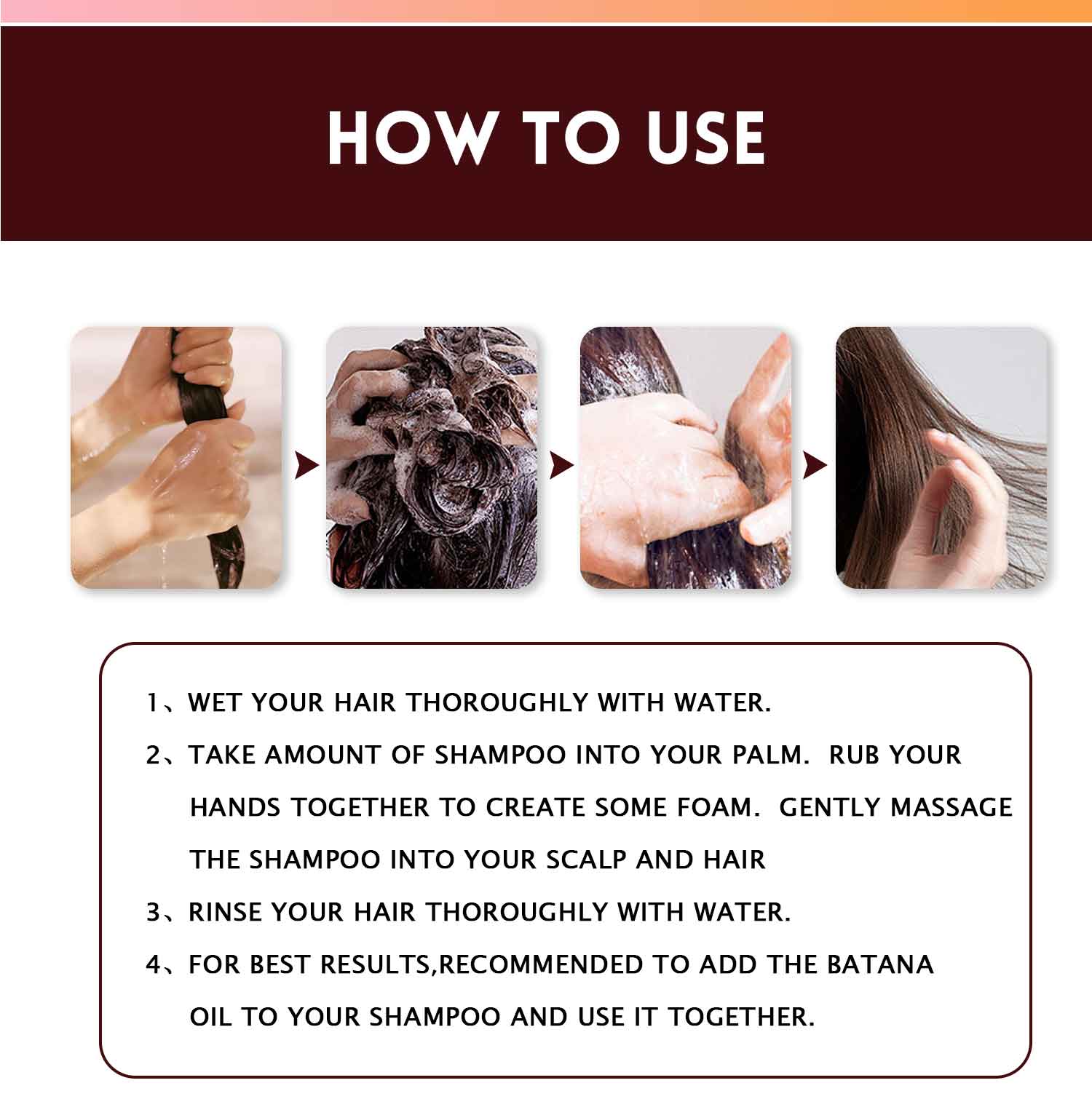 HOW TO USE

1、WET YOUR HAIR THOROUGHLY WITH WATER.

2、TAKE AMOUNT OF SHAMPOO INTO YOUR PALM. RUB YOUR HANDS TOGETHER TO CREATE SOME FOAM. GENTLY MASSAGE THE SHAMPOO INTO YOUR SCALP AND HAIR

3、RINSE YOUR HAIR THOROUGHLY WITH WATER.

4、FOR BEST RESULTS,RECOMMENDED TO ADD THE BATANA OIL TO YOUR SHAMPOO AND USE IT TOGETHER.