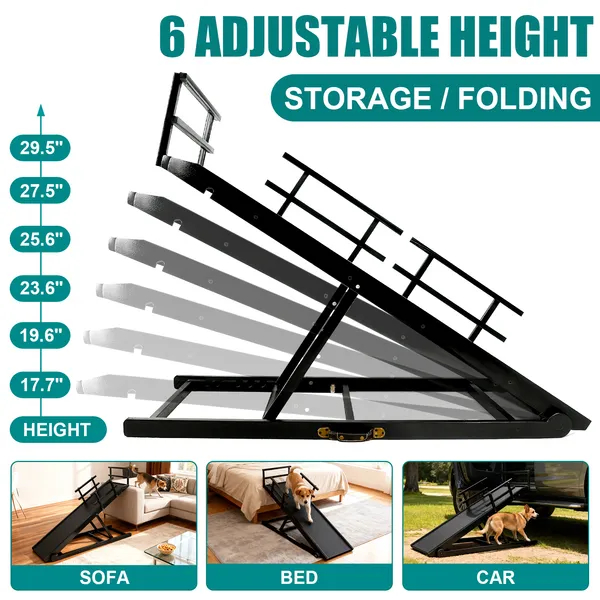 6 ADJUSTABLE HEIGHT

STORAGE / FOLDING

29.5"
27.5"
25.6"
23.6"
19.6"
17.7"
HEIGHT

SOFA

BED

CAR