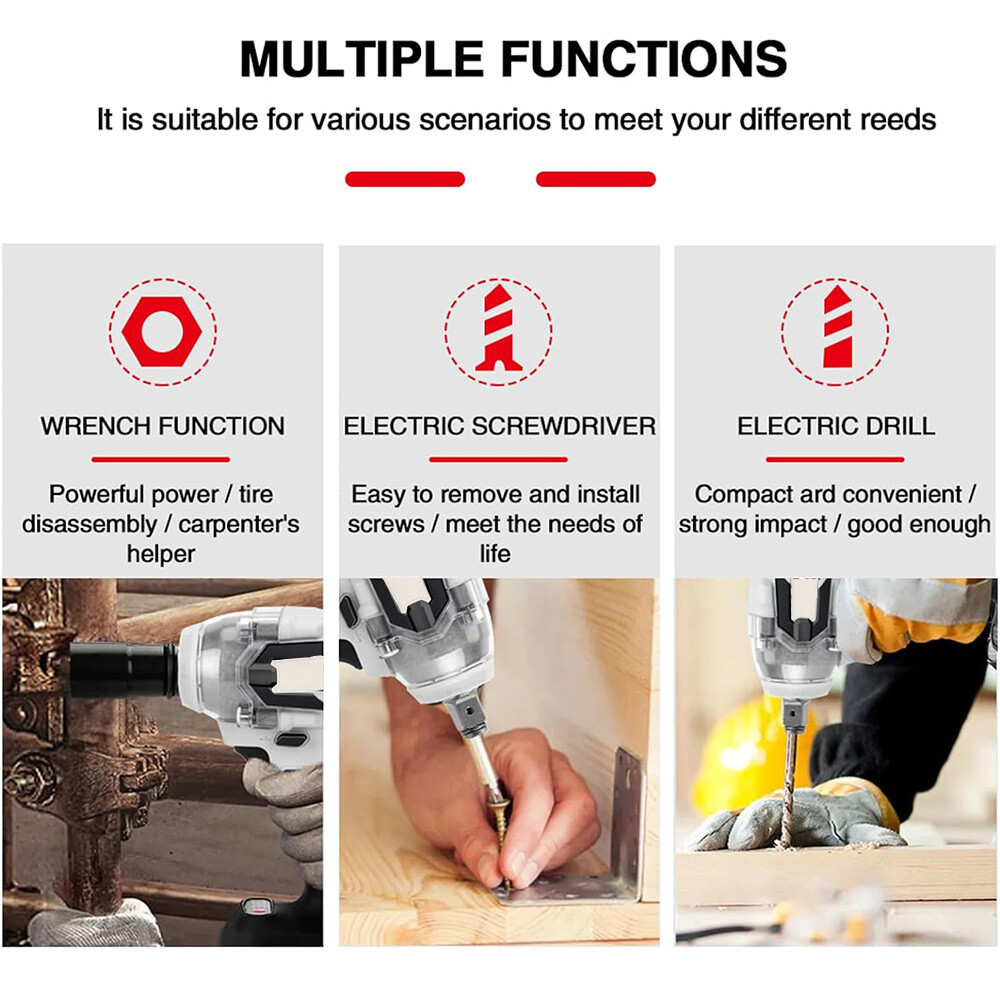 MULTIPLE FUNCTIONS

It is suitable for various scenarios to meet your different reeds

WRENCH FUNCTION

Powerful power / tire disassembly / carpenter's helper

ELECTRIC SCREWDRIVER

Easy to remove and install screws / meet the needs of life

ELECTRIC DRILL

Compact ard convenient / strong impact / good enough