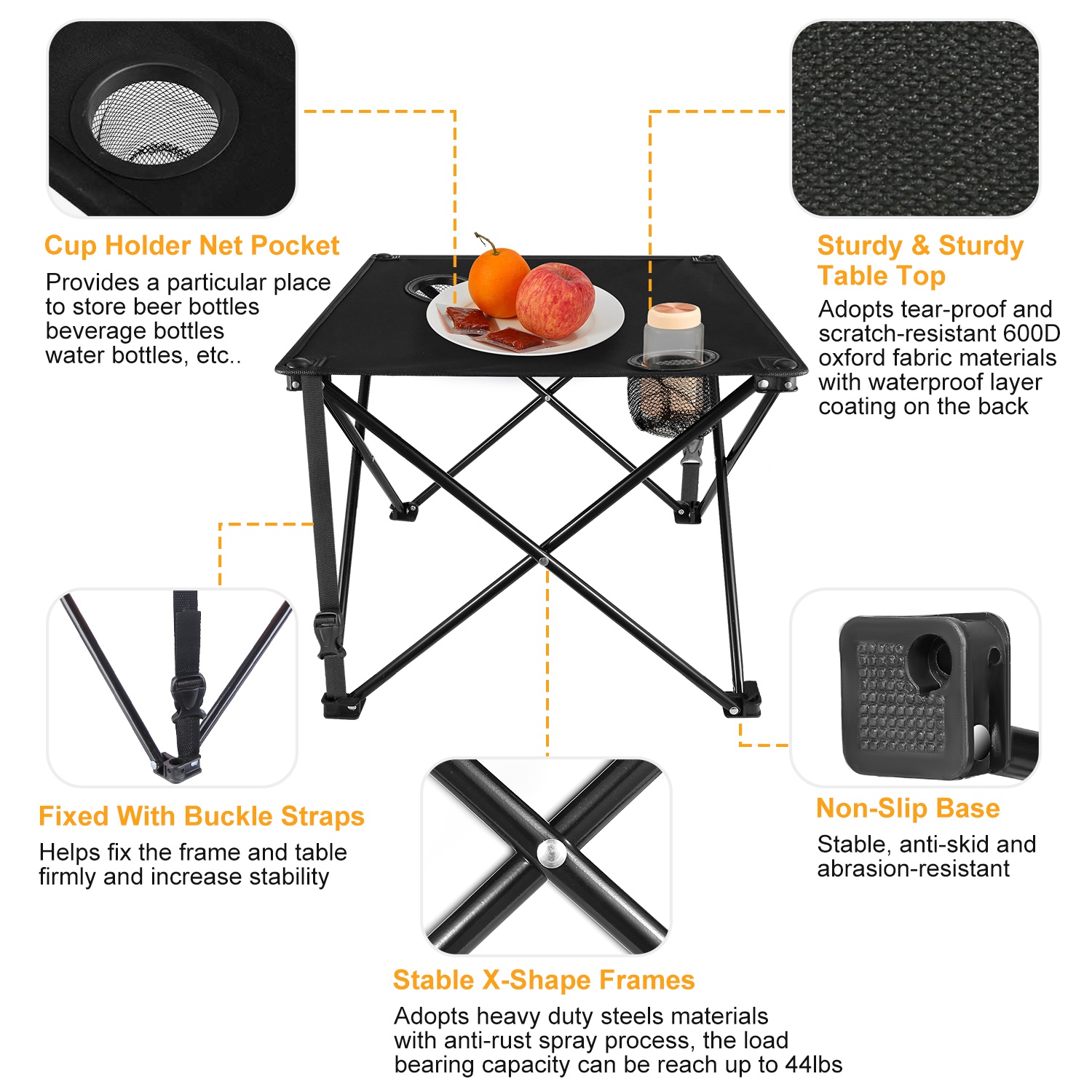 Cup Holder Net Pocket

Provides a particular place to store beer bottles beverage bottles water bottles, etc..

Sturdy & Sturdy Table Top

Adopts tear-proof and scratch-resistant 600D oxford fabric materials with waterproof layer coating on the back

Fixed With Buckle Straps

Helps fix the frame and table firmly and increase stability

Non-Slip Base

Stable, anti-skid and abrasion-resistant

Stable X-Shape Frames

Adopts heavy duty steels materials with anti-rust spray process, the load bearing capacity can be reach up to 44lbs