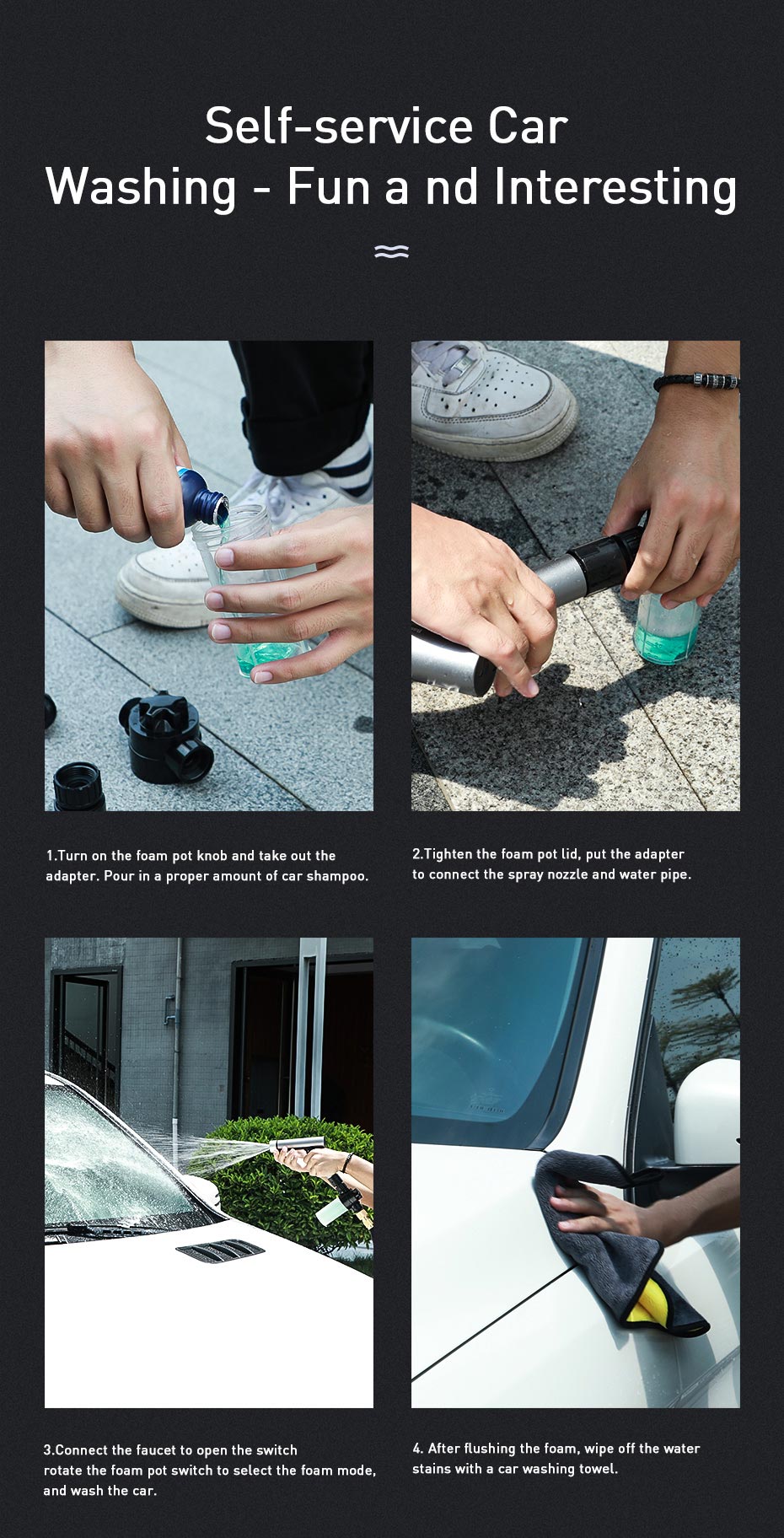 Self-service Car Washing - Fun a nd Interesting

1.Turn on the foam pot knob and take out the adapter. Pour in a proper amount of car shampoo.

2.Tighten the foam pot lid, put the adapter to connect the spray nozzle and water pipe.

3.Connect the faucet to open the switch rotate the foam pot switch to select the foam mode, and wash the car.

4. After flushing the foam, wipe off the water stains with a car washing towel.