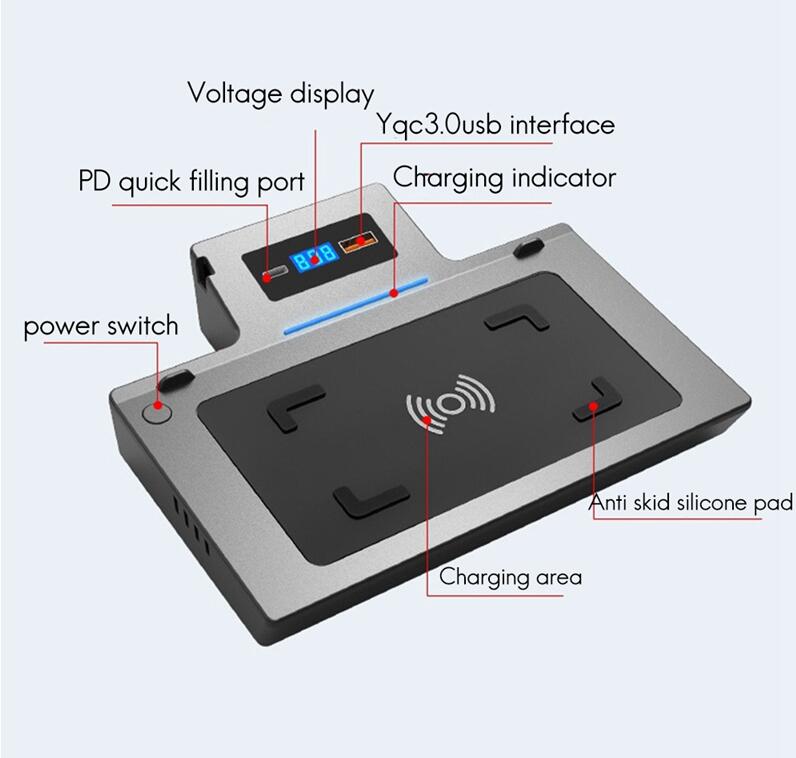 Voltage display

Yqc3.0usb interface

PD quick filling port

Charging indicator

power switch

Anti skid silicone pad

Charging area