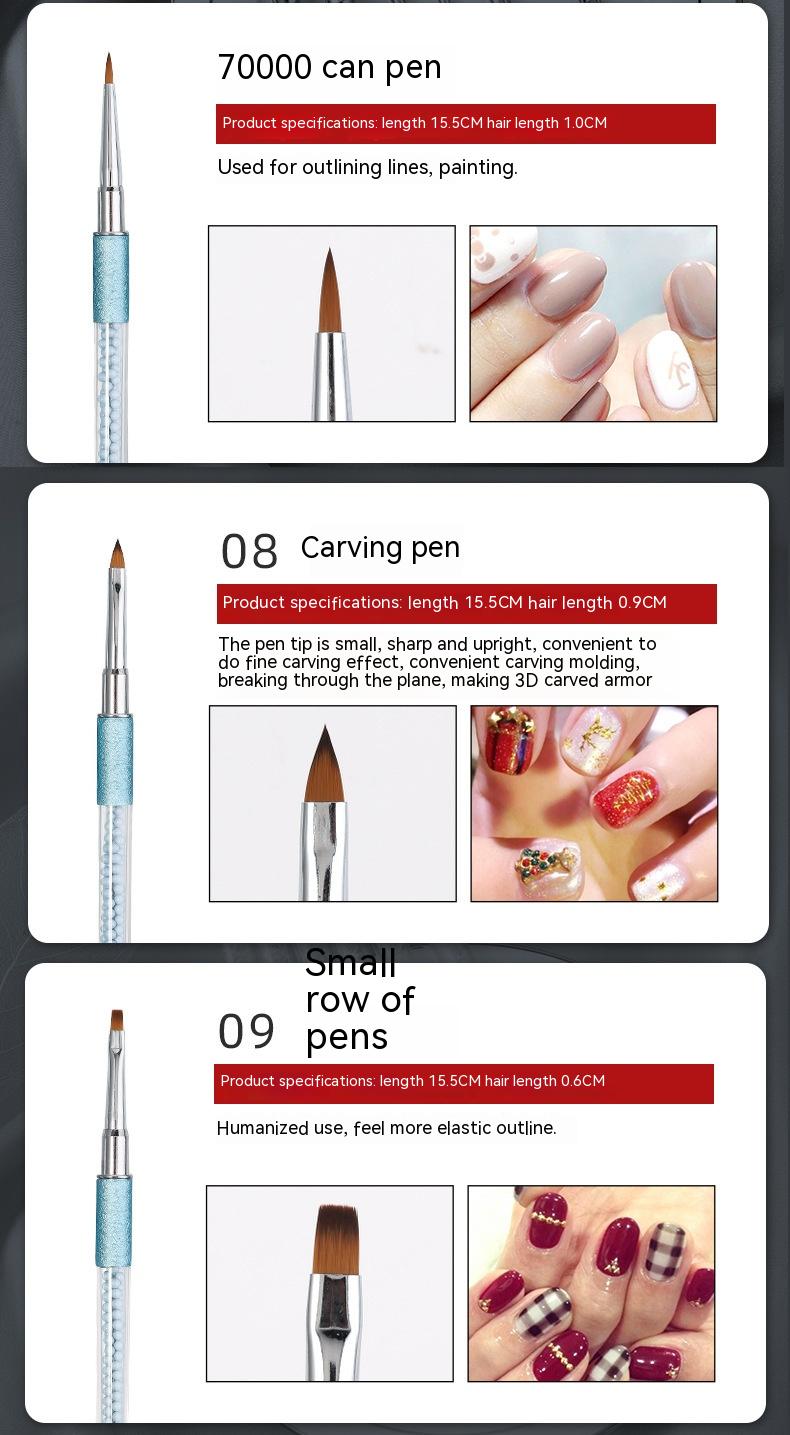 70000 can pen

Product specifications: length 15.5CM hair length 1.0CM

Used for outlining lines, painting.

08 Carving pen

Product specifications: length 15.5CM hair length 0.9CM

The pen tip is small, sharp and upright, convenient to do fine carving effect, convenient carving molding, breaking through the plane, making 3D carved armor

09 Small row of pens

Product specifications: length 15.5CM hair length 0.6CM

Humanized use, feel more elastic outline.