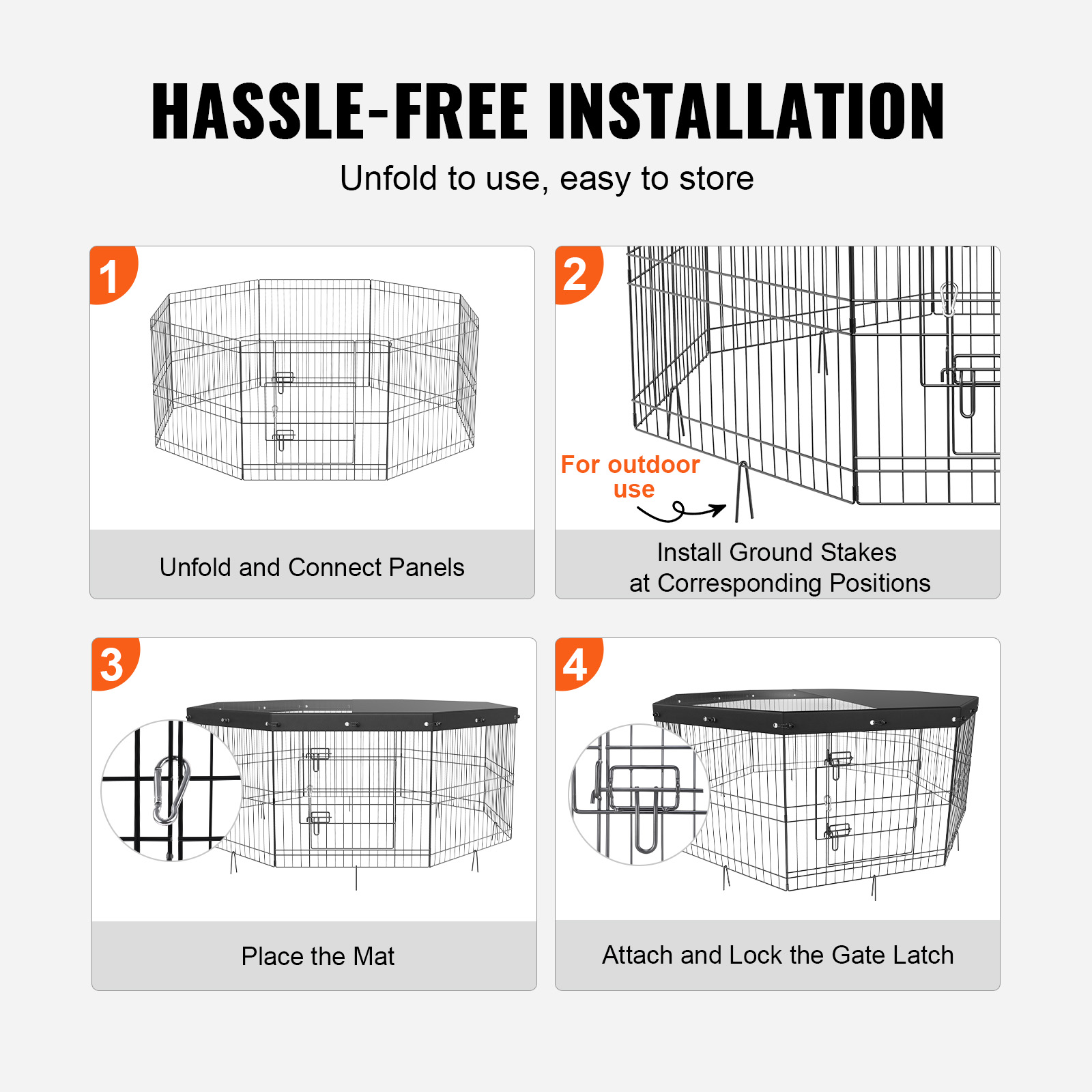 HASSLE-FREE INSTALLATION

Unfold to use, easy to store

1

Unfold and Connect Panels

2

For outdoor use

Install Ground Stakes at Corresponding Positions

3

Place the Mat

4

Attach and Lock the Gate Latch