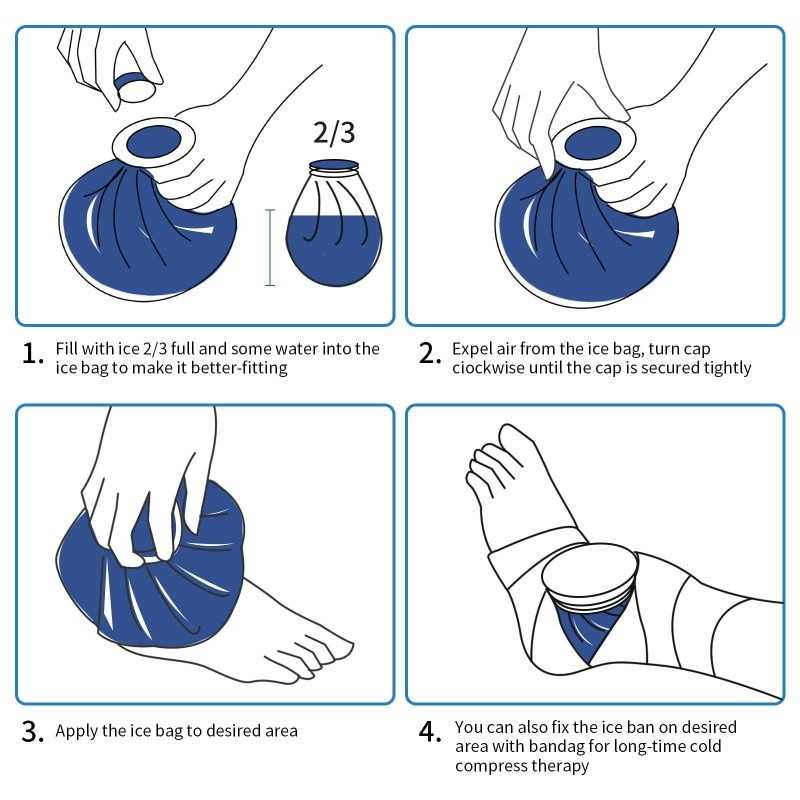 2/3

1. Fill with ice 2/3 full and some water into the ice bag to make it better-fitting

2. Expel air from the ice bag, turn cap ciockwise until the cap is secured tightly

3. Apply the ice bag to desired area

4. You can also fix the ice ban on desired area with bandag for long-time cold compress therapy