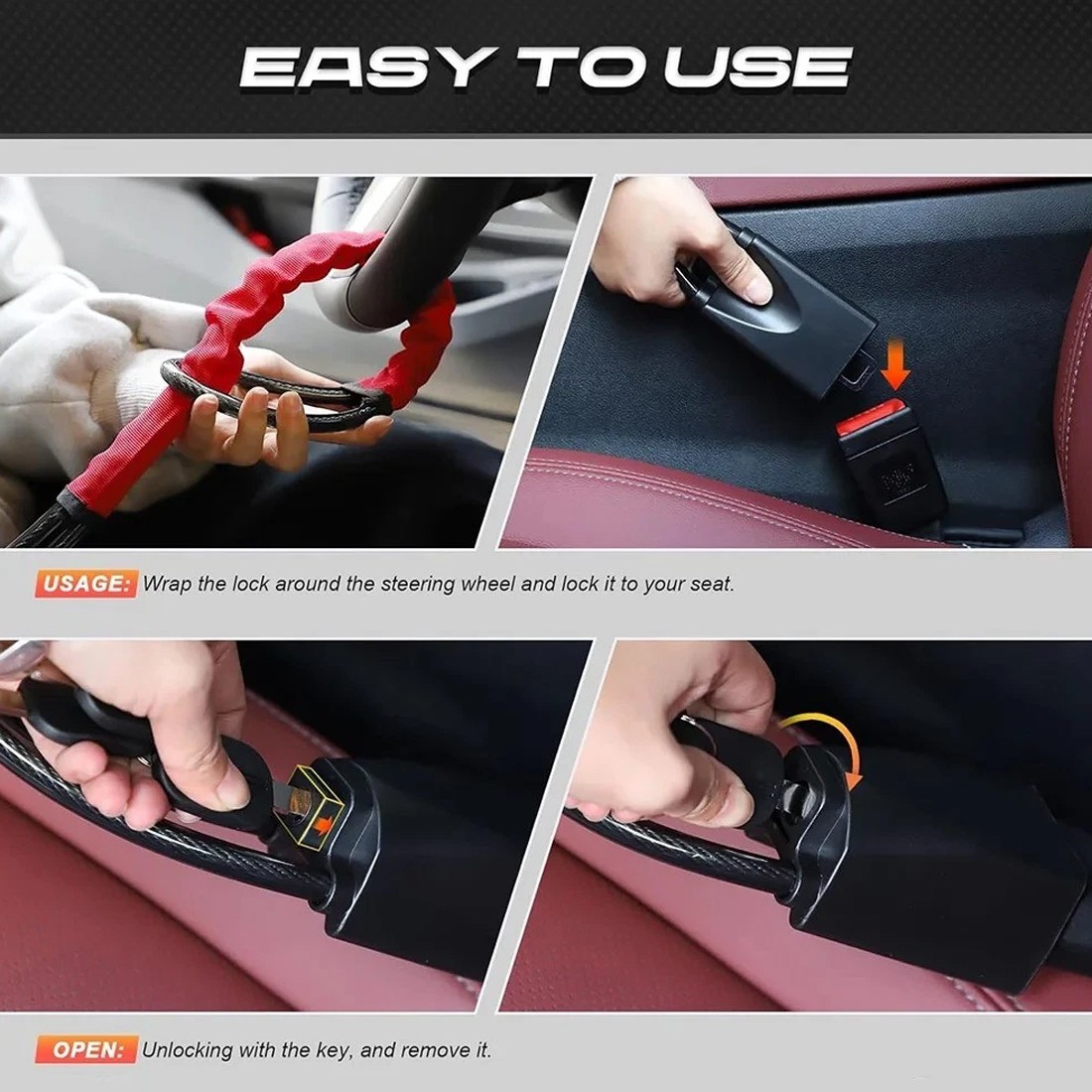 EASY TO USE

USAGE: Wrap the lock around the steering wheel and lock it to your seat.

OPEN: Unlocking with the key, and remove it.