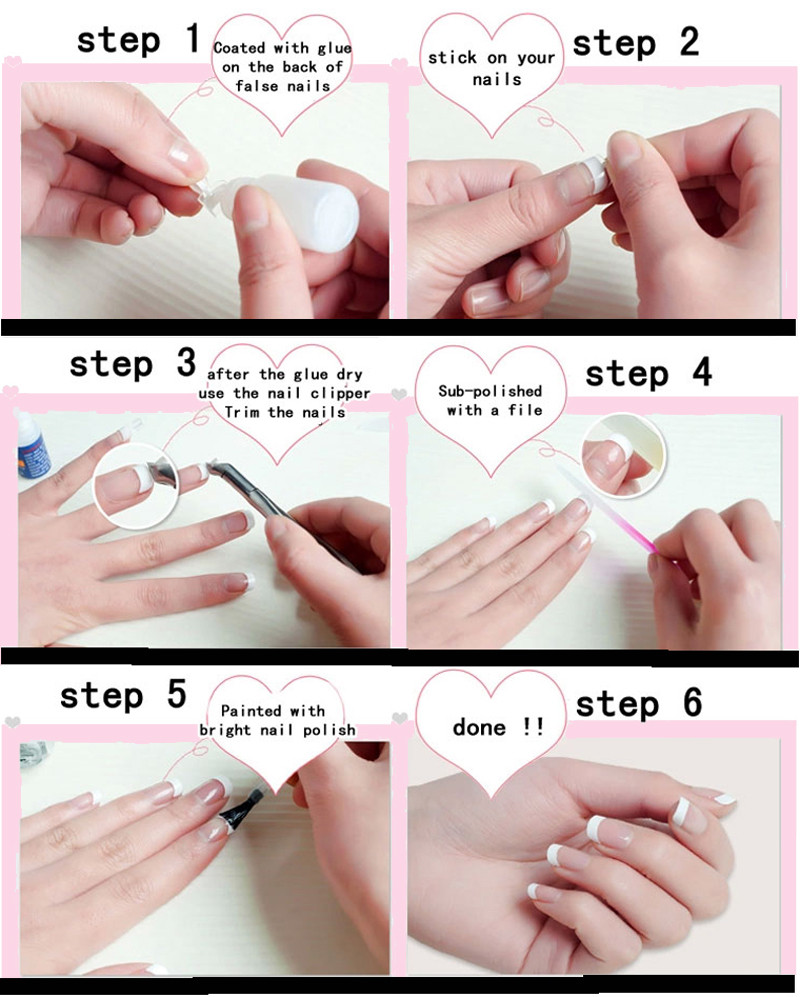 step 1
Coated with glue on the back of false nails

stick on your nails
step 2

step 3
after the glue dry use the nail clipper Trim the nails

Sub-polished with a file
step 4

step 5
Painted with bright nail polish

done !!
step 6