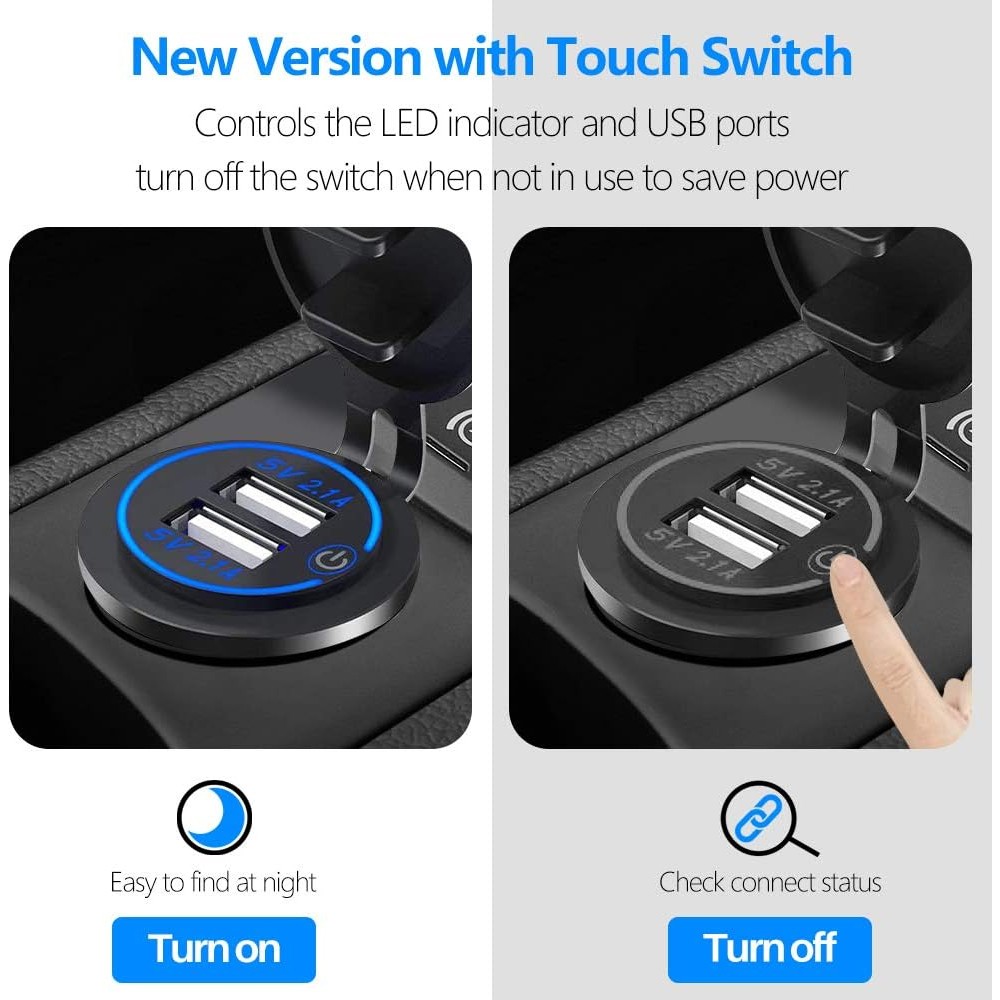 New Version with Touch Switch

Controls the LED indicator and USB ports turn off the switch when not in use to save power

5V 2.1A
5V 2.1A

5V 2.1A
5V 2.1A

Easy to find at night

Turn on

Check connect status

Turn off