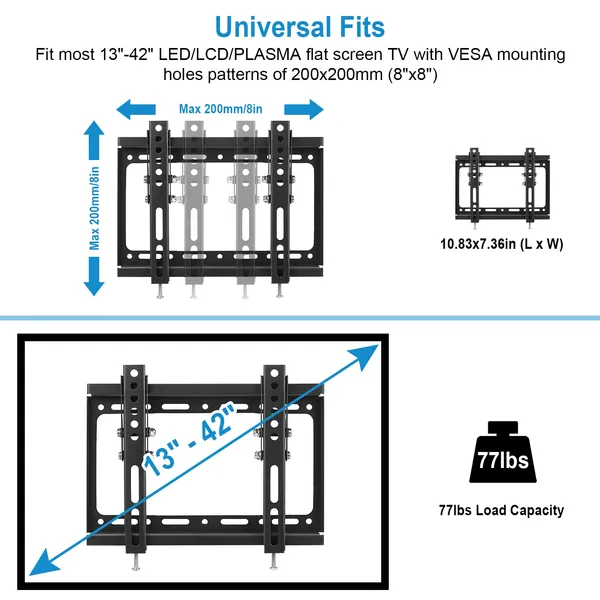 Universal Fits

Fit most 13"-42" LED/LCD/PLASMA flat screen TV with VESA mounting holes patterns of 200x200mm (8"x8")

Max 200mm/8in

Max 200mm/8in

10.83x7.36in (L x W)

13" - 42"

77lbs

77lbs Load Capacity