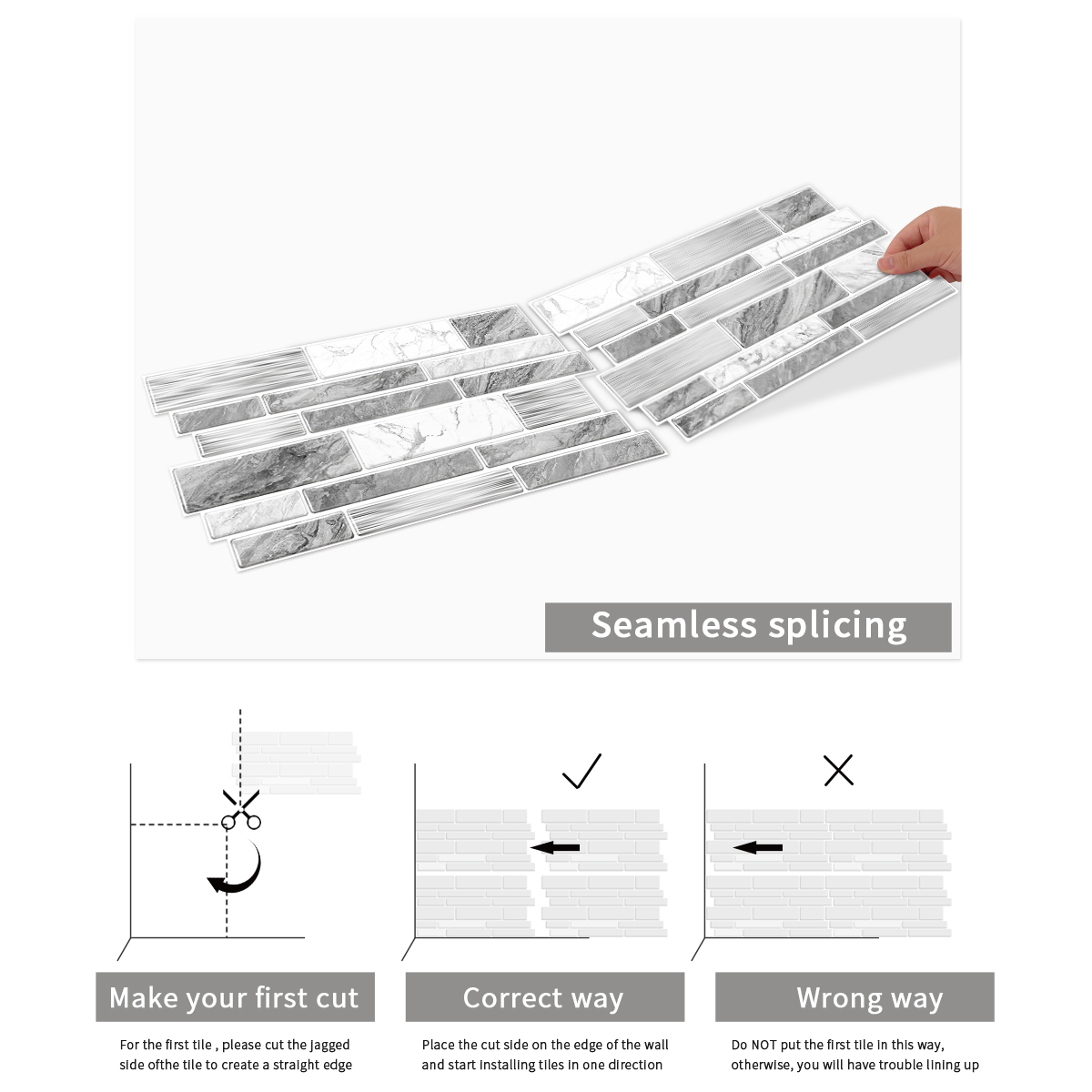 Seamless splicing

Make your first cut

For the first tile , please cut the jagged side ofthe tile to create a straight edge

Correct way

Place the cut side on the edge of the wall and start installing tiles in one direction

Wrong way

Do NOT put the first tile in this way, otherwise, you will have trouble lining up