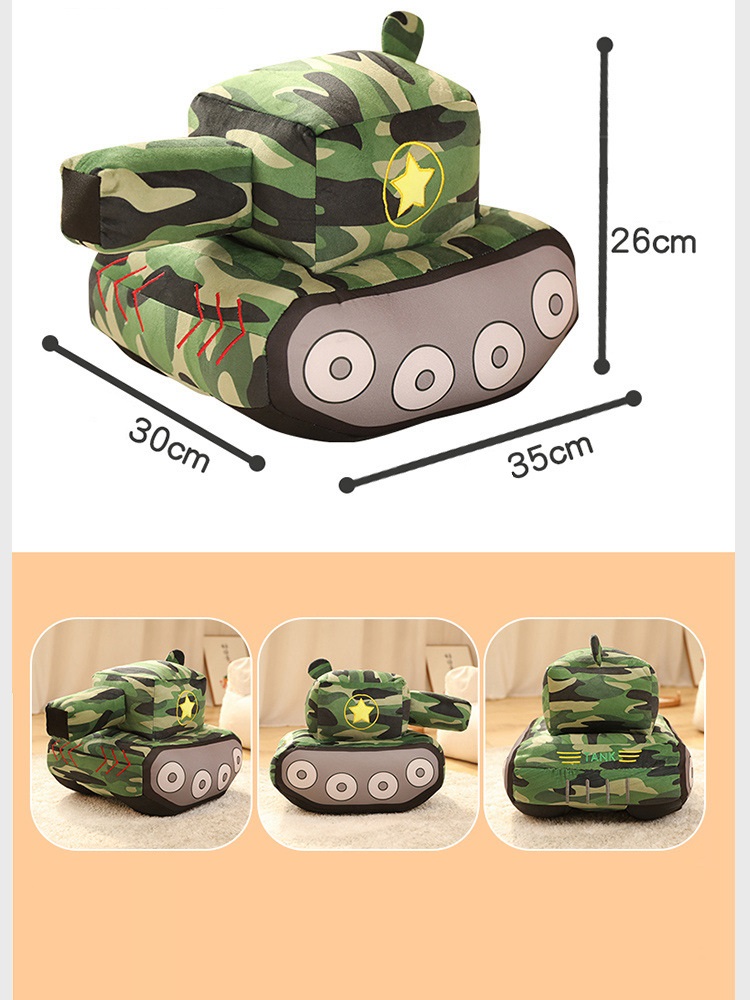 26cm

30cm

35cm

TANK