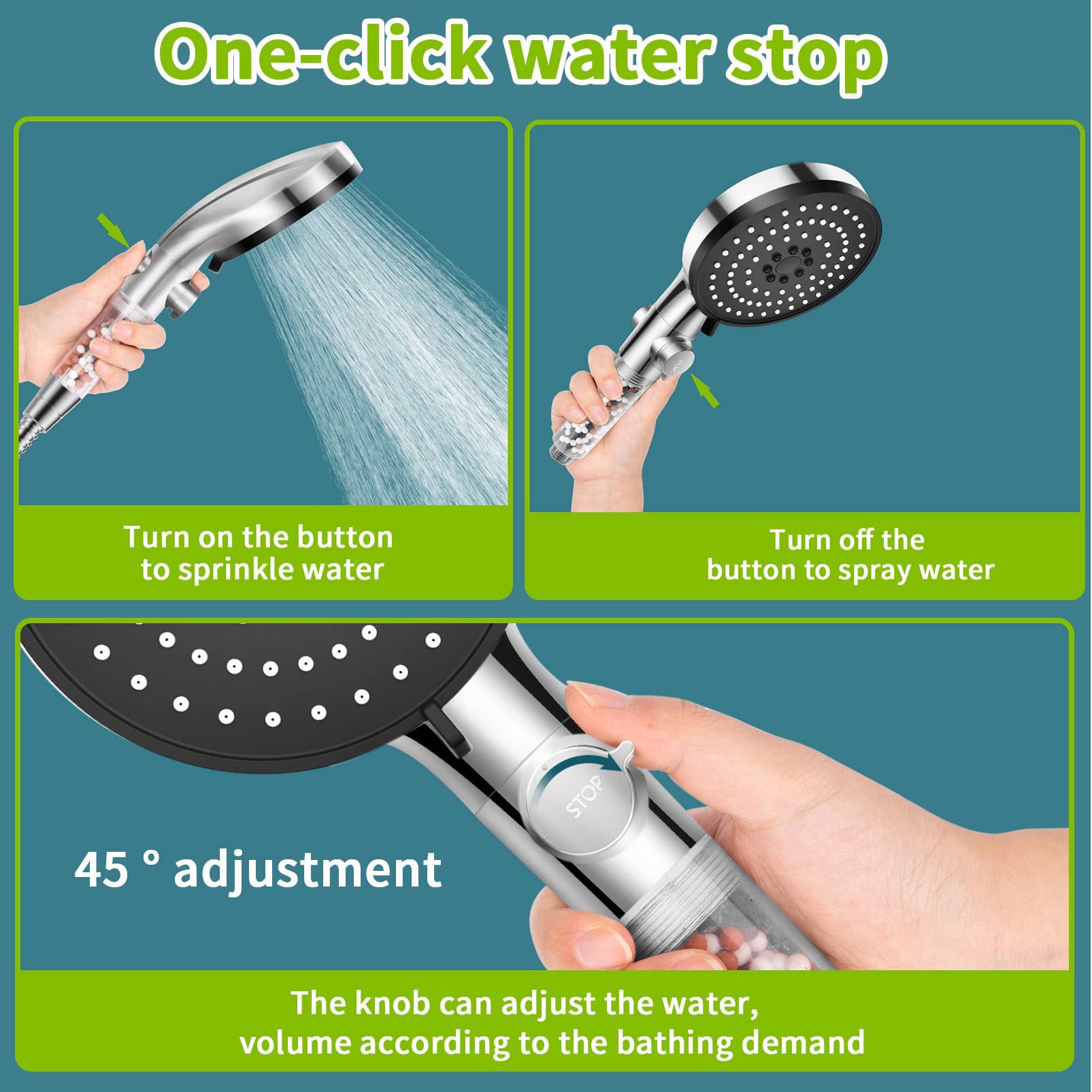 One-click water stop

Turn on the button to sprinkle water

Turn off the button to spray water

STOP

45 ° adjustment

The knob can adjust the water, volume according to the bathing demand