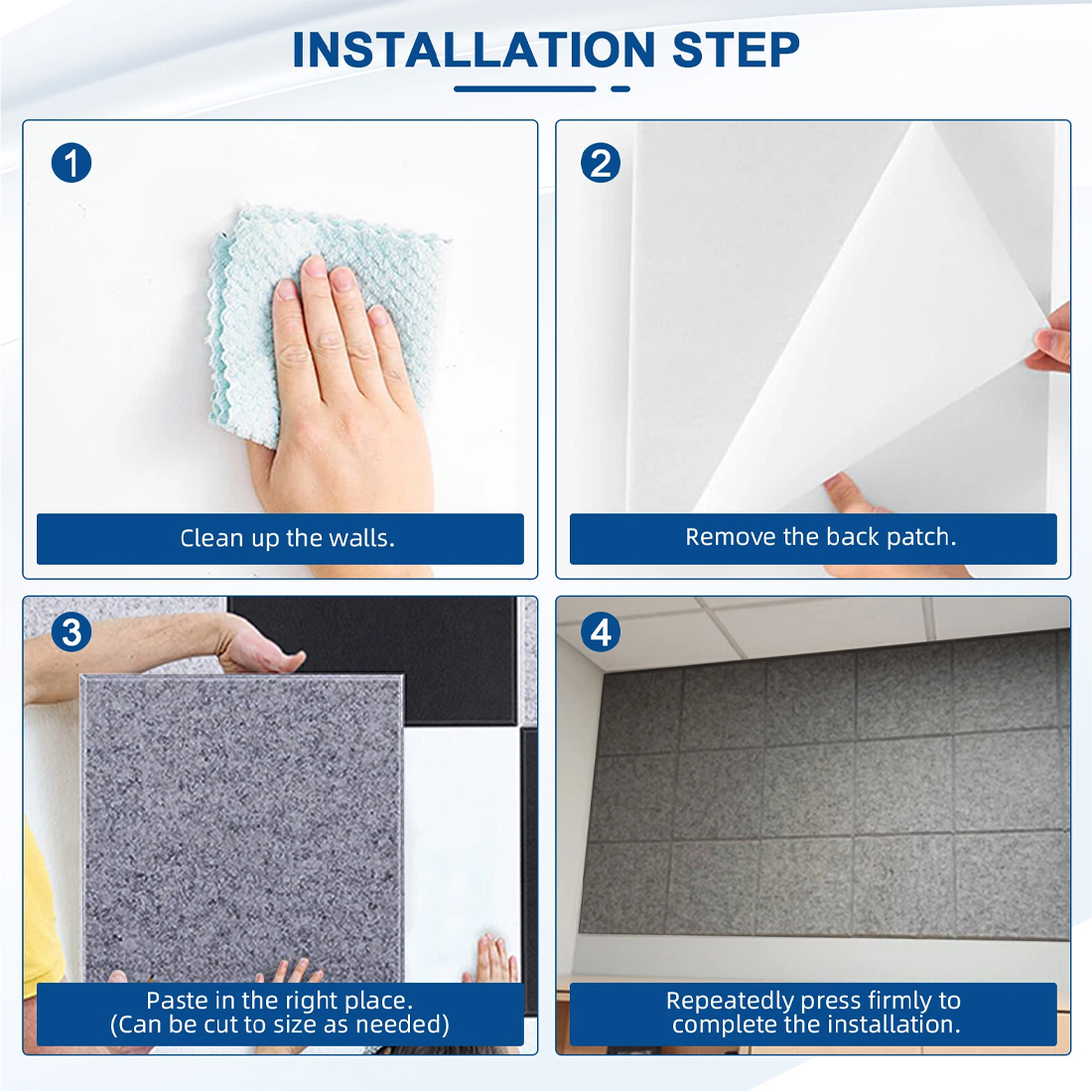 INSTALLATION STEP

1

Clean up the walls.

2

Remove the back patch.

3

Paste in the right place.
(Can be cut to size as needed)

4

Repeatedly press firmly to complete the installation.