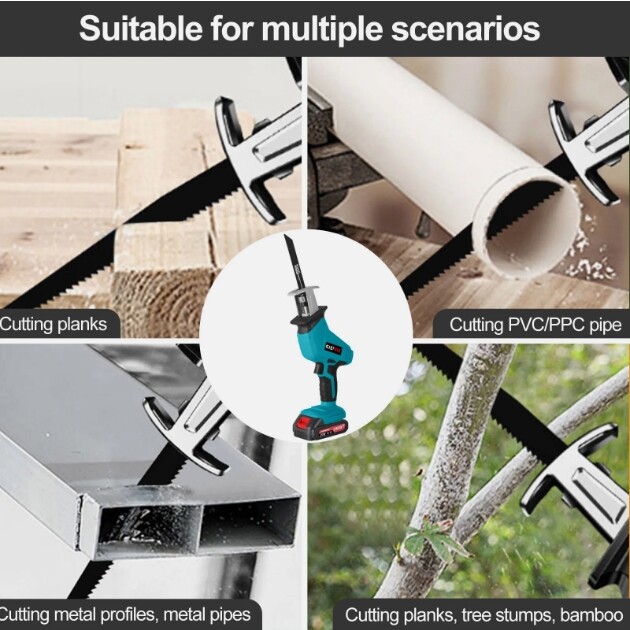 Suitable for multiple scenarios

Cutting planks

Cutting PVC/PPC pipe

Cutting metal profiles, metal pipes

Cutting planks, tree stumps, bamboo