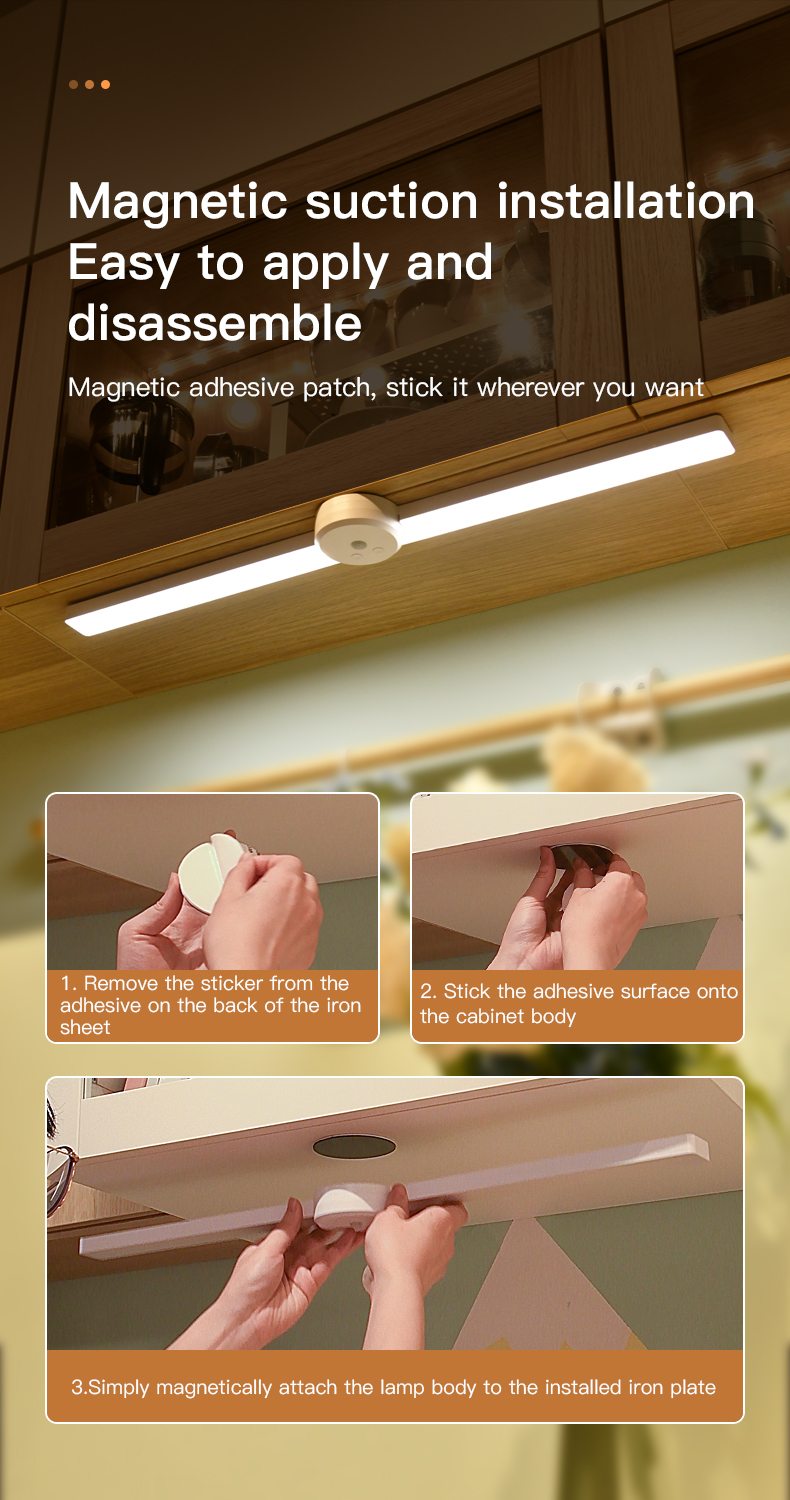 Magnetic suction installation
Easy to apply and disassemble

Magnetic adhesive patch, stick it wherever you want

1. Remove the sticker from the adhesive on the back of the iron sheet

2. Stick the adhesive surface onto the cabinet body

3.Simply magnetically attach the lamp body to the installed iron plate