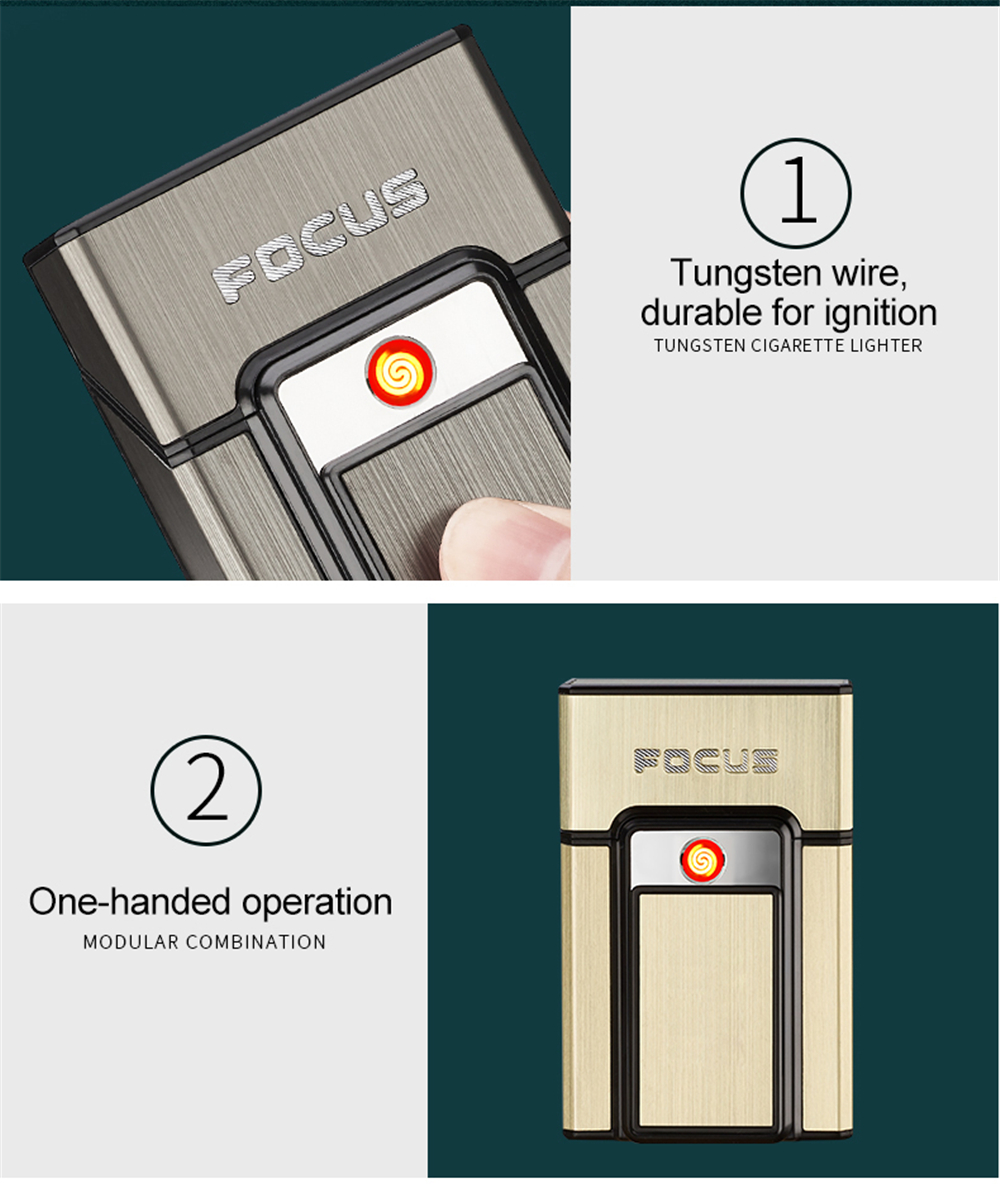 FOCUS

①
Tungsten wire, durable for ignition
TUNGSTEN CIGARETTE LIGHTER

②
One-handed operation
MODULAR COMBINATION

FOCUS