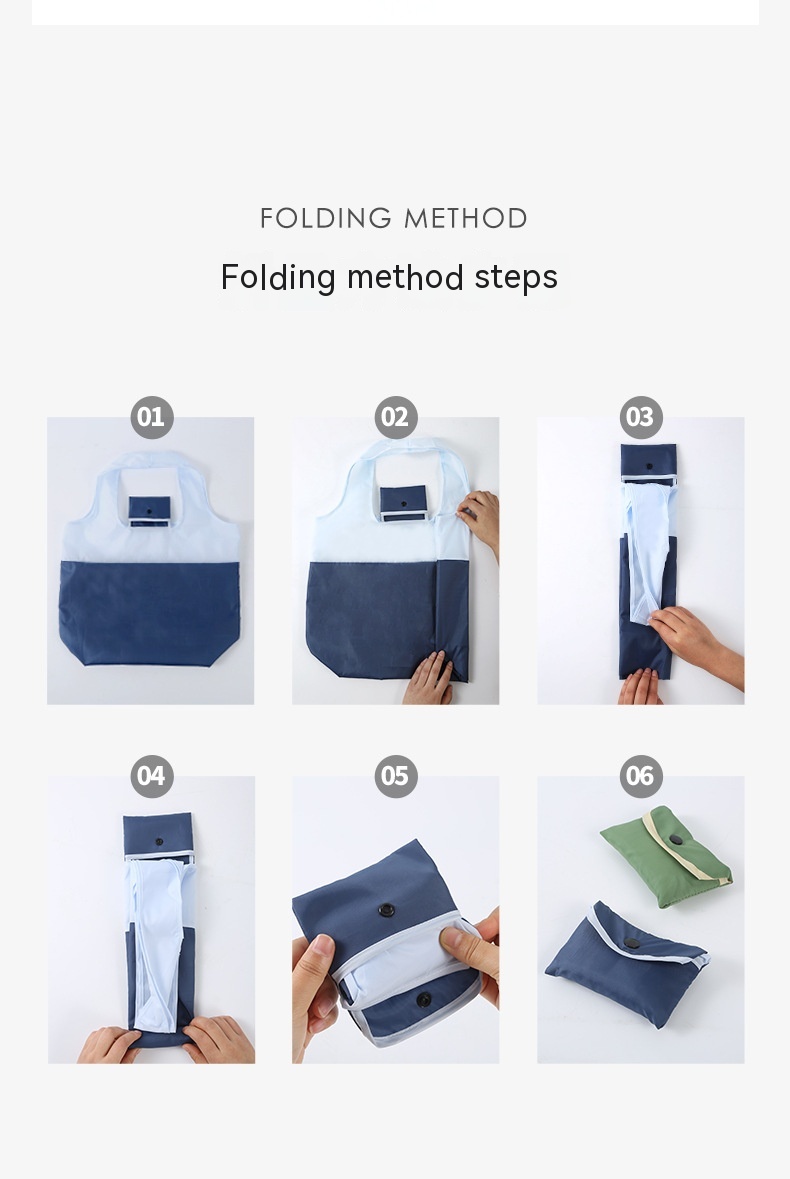 FOLDING METHOD

Folding method steps

01

02

03

04

05

06