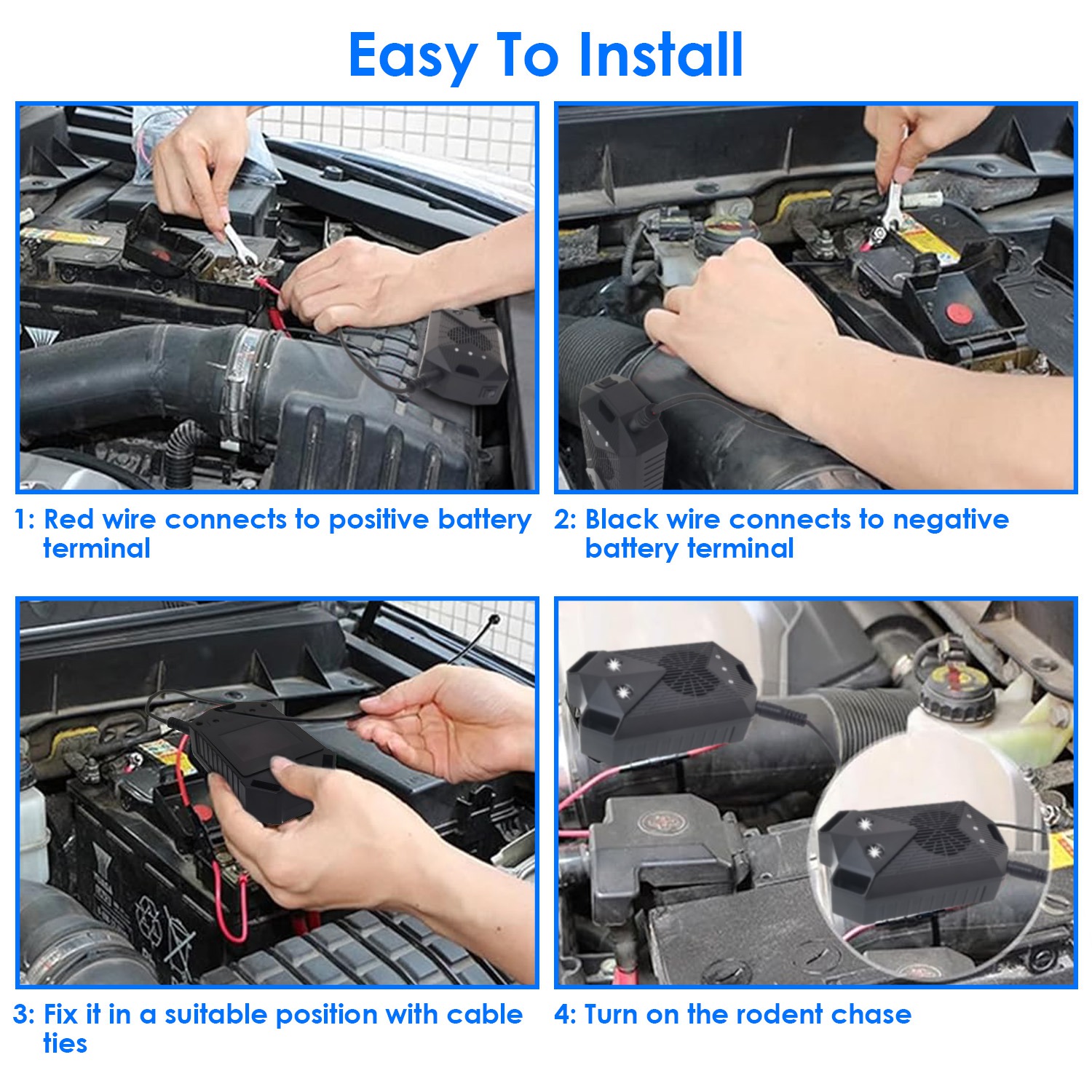 Easy To Install

1: Red wire connects to positive battery terminal

2: Black wire connects to negative battery terminal

3: Fix it in a suitable position with cable ties

4: Turn on the rodent chase