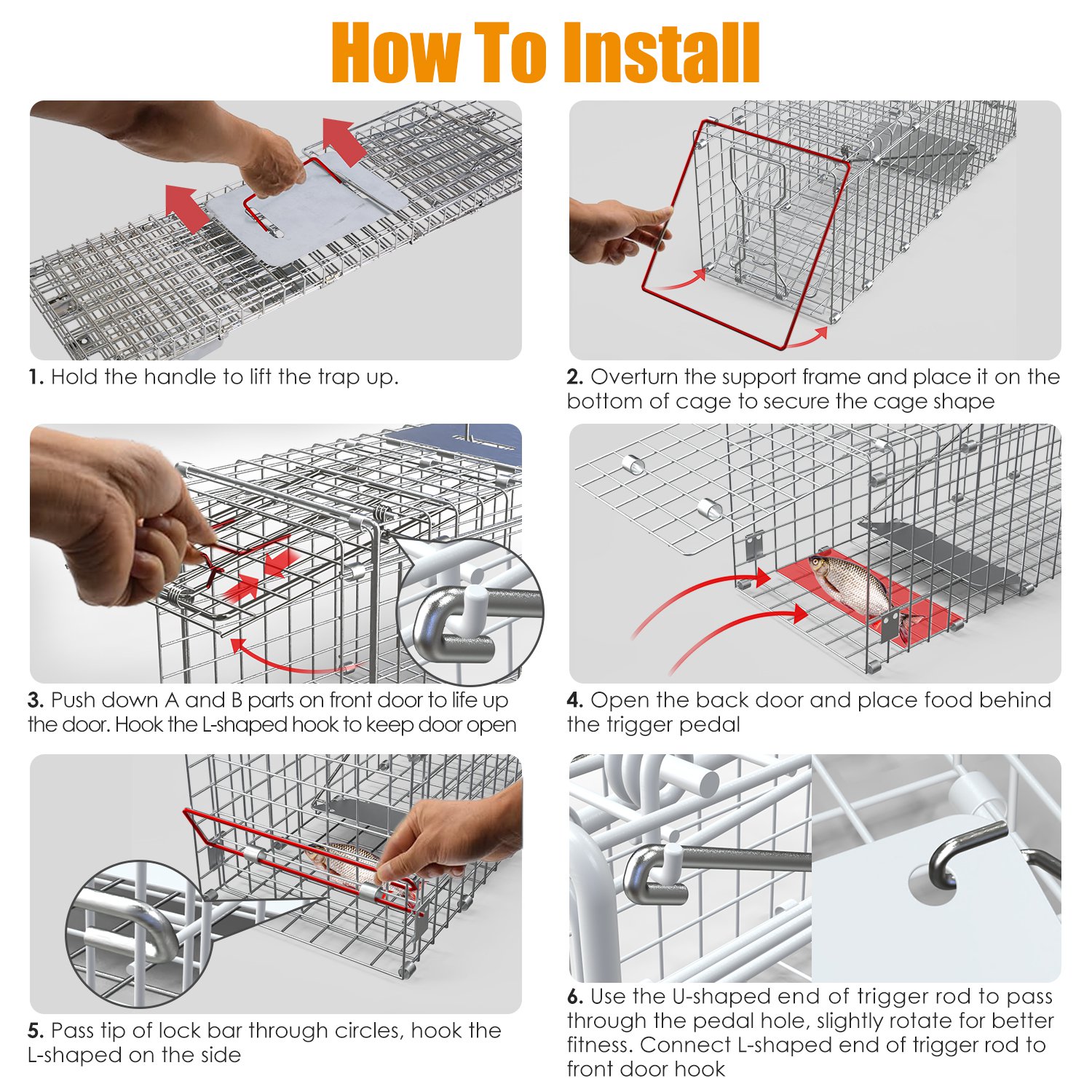 How To Install

1. Hold the handle to lift the trap up.

2. Overturn the support frame and place it on the bottom of cage to secure the cage shape

3. Push down A and B parts on front door to life up the door. Hook the L-shaped hook to keep door open

4. Open the back door and place food behind the trigger pedal

5. Pass tip of lock bar through circles, hook the L-shaped on the side

6. Use the U-shaped end of trigger rod to pass through the pedal hole, slightly rotate for better fitness. Connect L-shaped end of trigger rod to front door hook