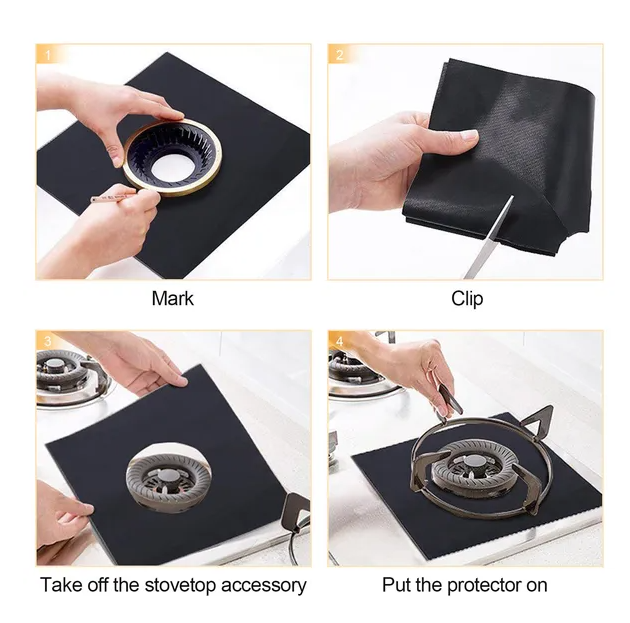 1

Mark

2

Clip

3

Take off the stovetop accessory

4

Put the protector on