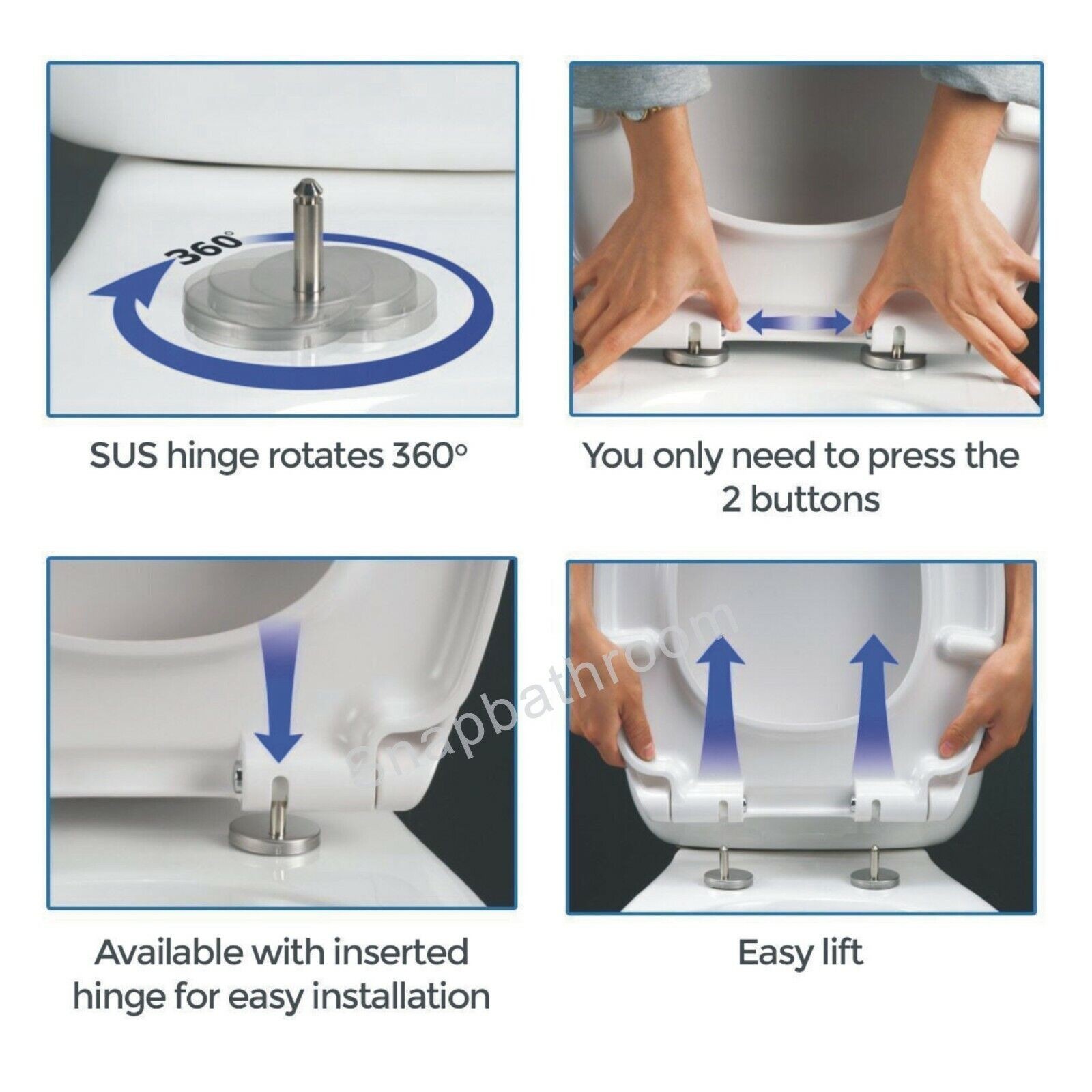 360°

SUS hinge rotates 360°

You only need to press the 2 buttons

snapbathroom

Available with inserted hinge for easy installation

Easy lift