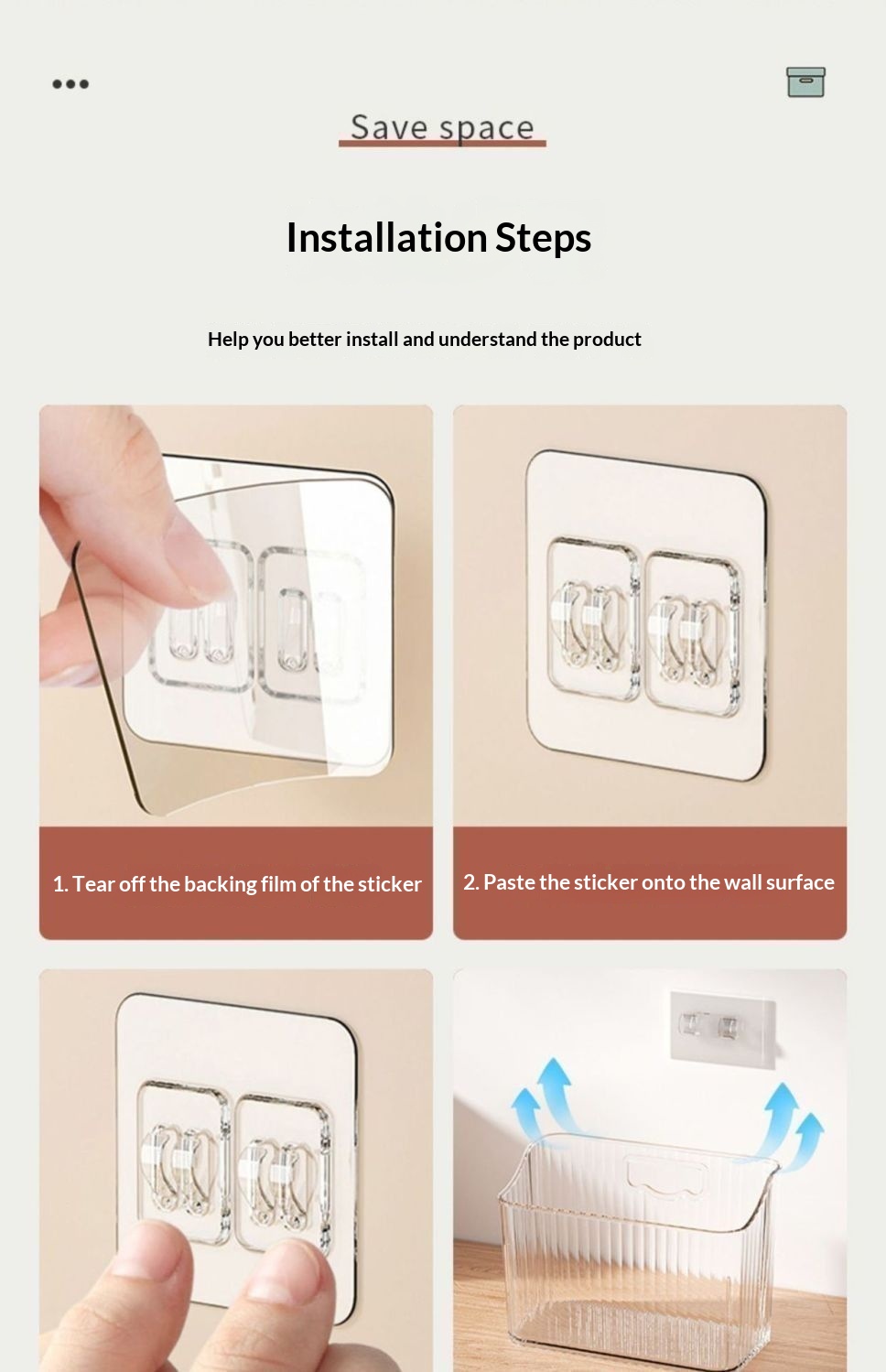 Save space

Installation Steps

Help you better install and understand the product

1. Tear off the backing film of the sticker

2. Paste the sticker onto the wall surface