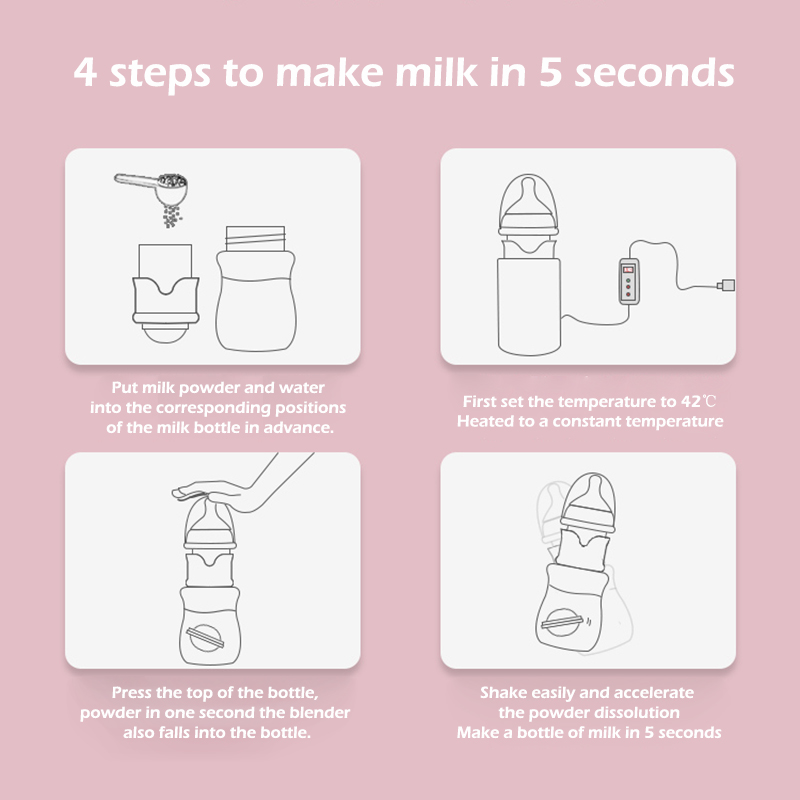 4 steps to make milk in 5 seconds

Put milk powder and water into the corresponding positions of the milk bottle in advance.

First set the temperature to 42℃
Heated to a constant temperature

Press the top of the bottle, powder in one second the blender also falls into the bottle.

Shake easily and accelerate the powder dissolution
Make a bottle of milk in 5 seconds