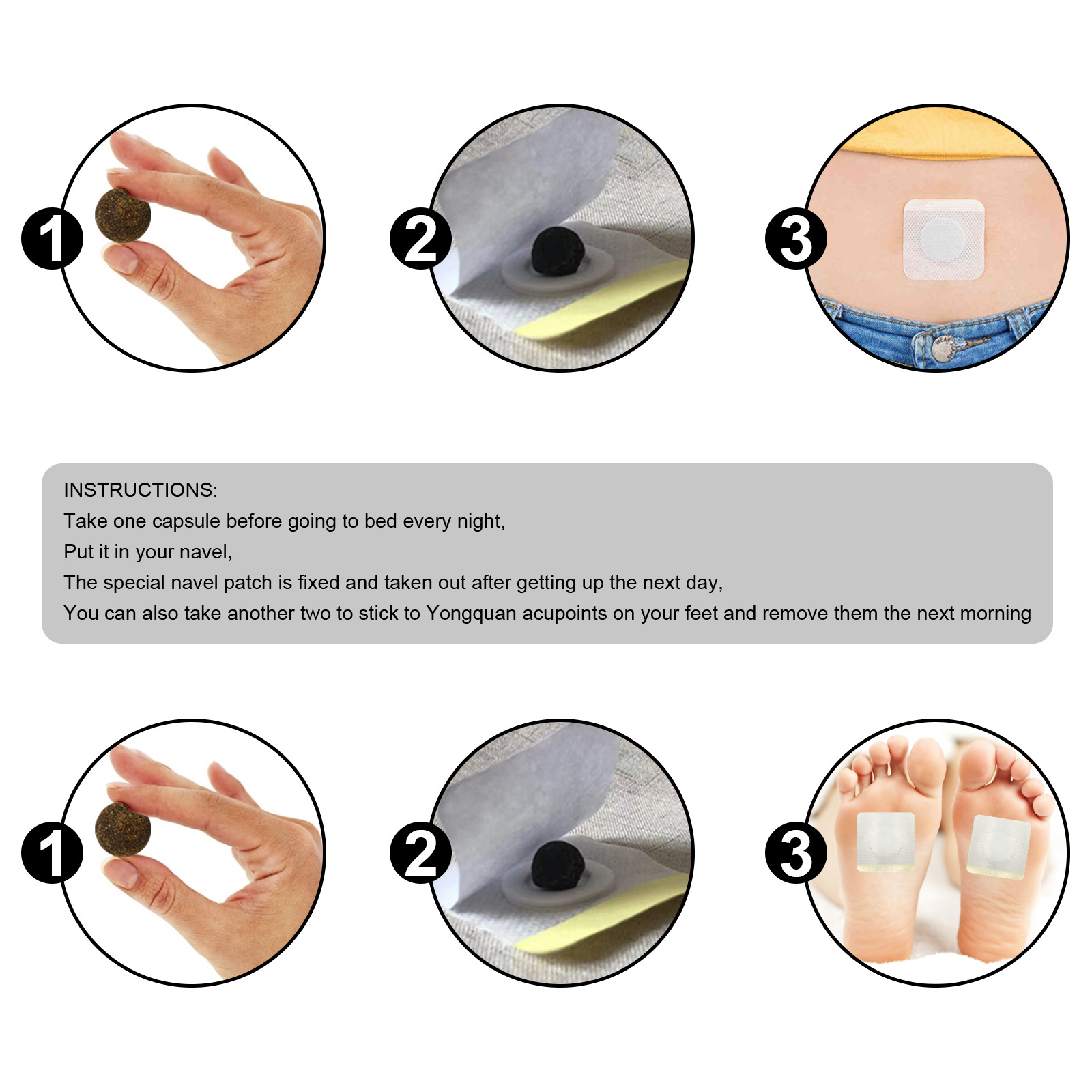 1
2
3

INSTRUCTIONS:
Take one capsule before going to bed every night,
Put it in your navel,
The special navel patch is fixed and taken out after getting up the next day,
You can also take another two to stick to Yongquan acupoints on your feet and remove them the next morning

1
2
3