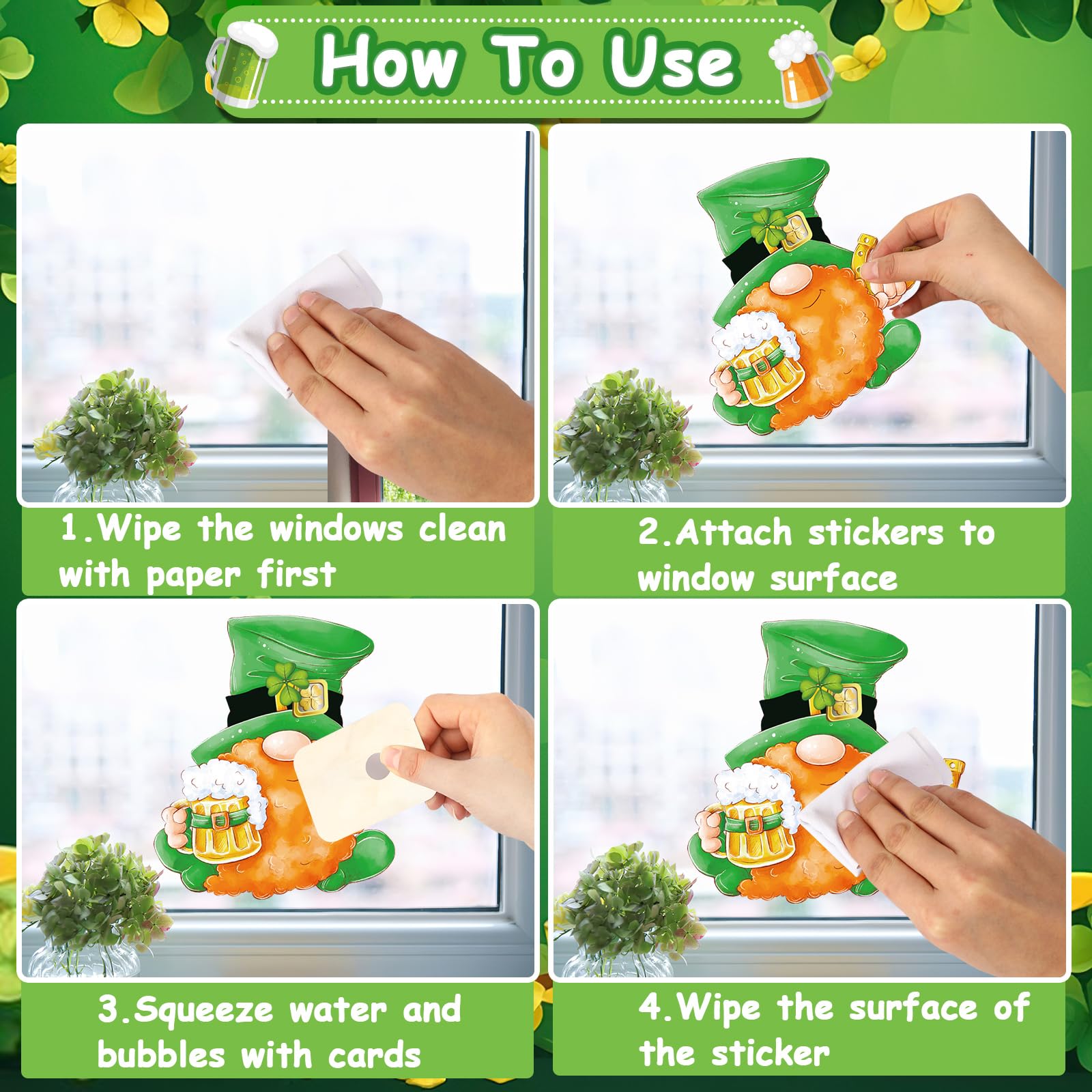 How To Use

1.Wipe the windows clean with paper first

2.Attach stickers to window surface

3.Squeeze water and bubbles with cards

4.Wipe the surface of the sticker