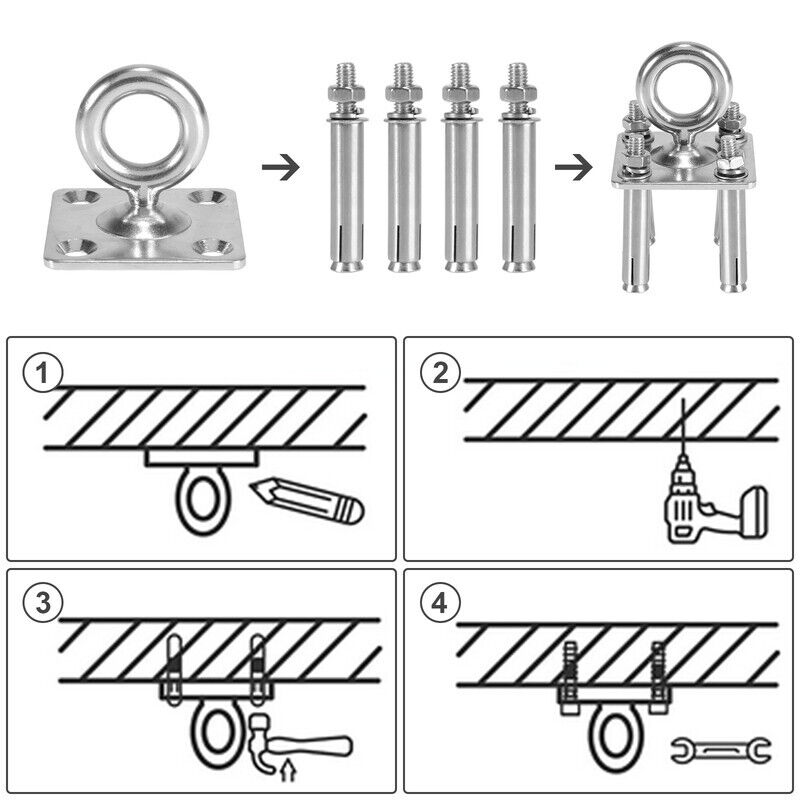 1

2

3

4