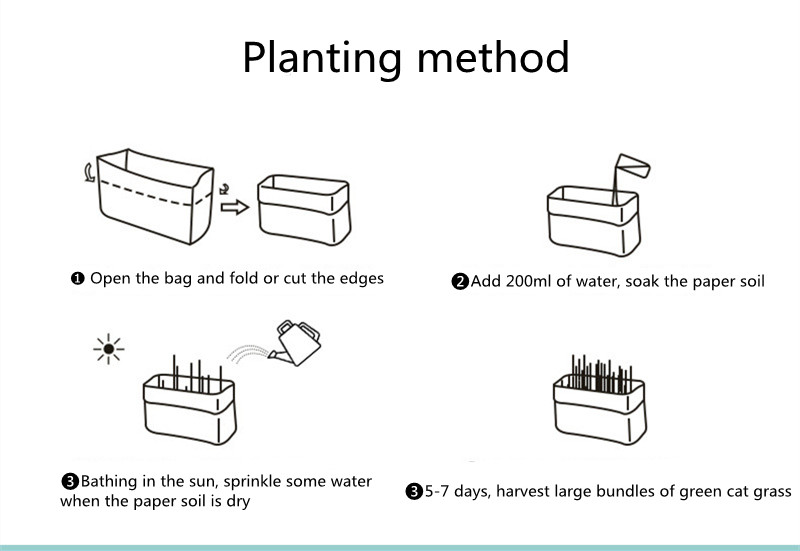 Planting method

❶ Open the bag and fold or cut the edges

❷Add 200ml of water, soak the paper soil

❸Bathing in the sun, sprinkle some water when the paper soil is dry

❸5-7 days, harvest large bundles of green cat grass