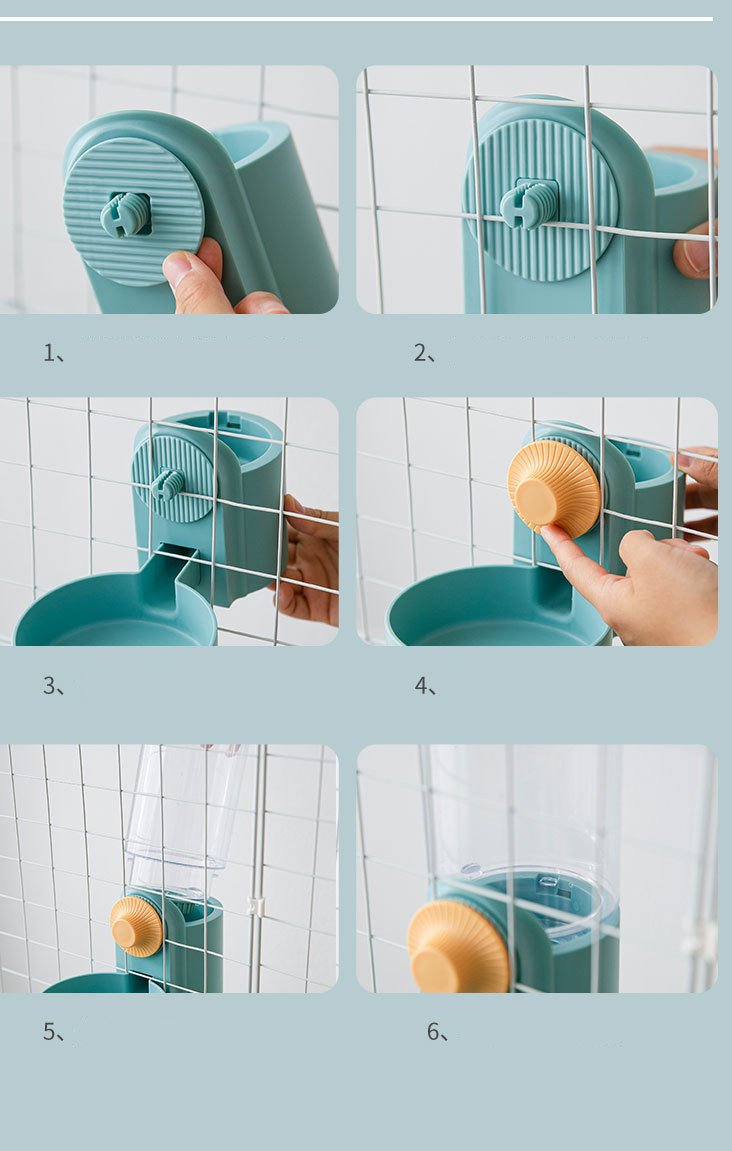 1、

2、

3、

4、

5、

6、