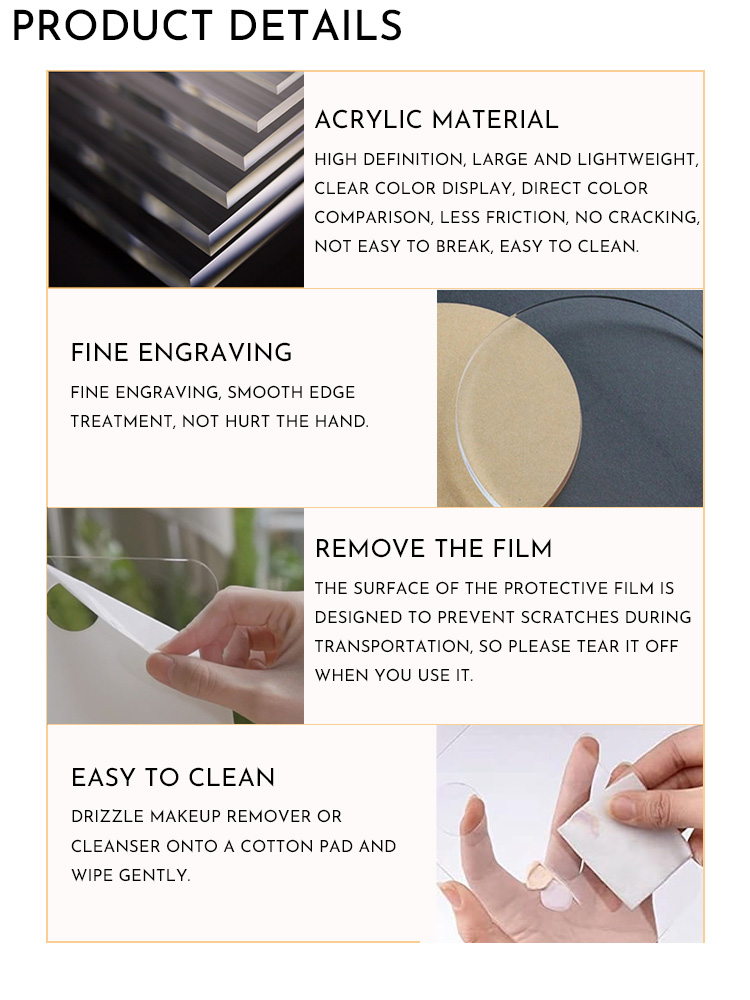 PRODUCT DETAILS

ACRYLIC MATERIAL

HIGH DEFINITION, LARGE AND LIGHTWEIGHT, CLEAR COLOR DISPLAY, DIRECT COLOR COMPARISON, LESS FRICTION, NO CRACKING, NOT EASY TO BREAK, EASY TO CLEAN.

FINE ENGRAVING

FINE ENGRAVING, SMOOTH EDGE TREATMENT, NOT HURT THE HAND.

REMOVE THE FILM

THE SURFACE OF THE PROTECTIVE FILM IS DESIGNED TO PREVENT SCRATCHES DURING TRANSPORTATION, SO PLEASE TEAR IT OFF WHEN YOU USE IT.

EASY TO CLEAN

DRIZZLE MAKEUP REMOVER OR CLEANSER ONTO A COTTON PAD AND WIPE GENTLY.