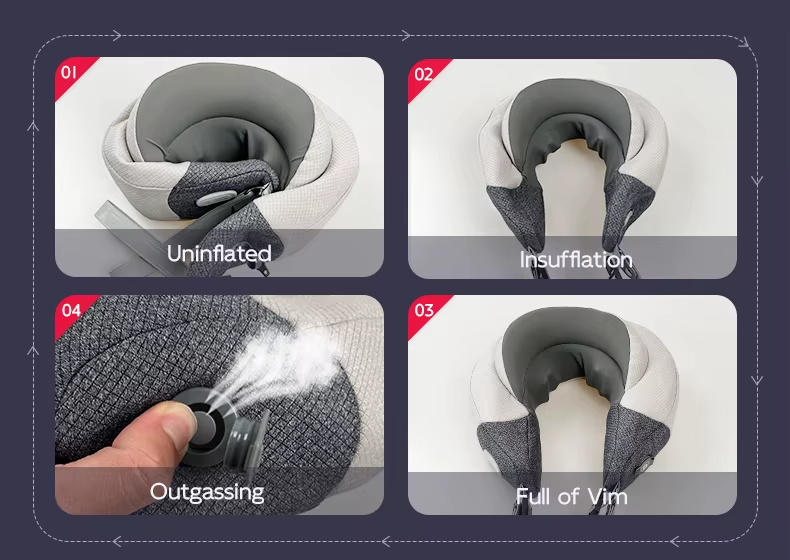 01
Uninflated

02
Insufflation

04
Outgassing

03
Full of Vim