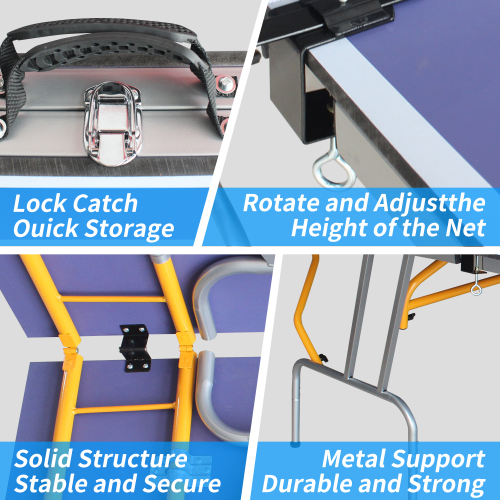 Lock Catch
Ouick Storage

Rotate and Adjustthe
Height of the Net

Solid Structure
Stable and Secure

Metal Support
Durable and Strong