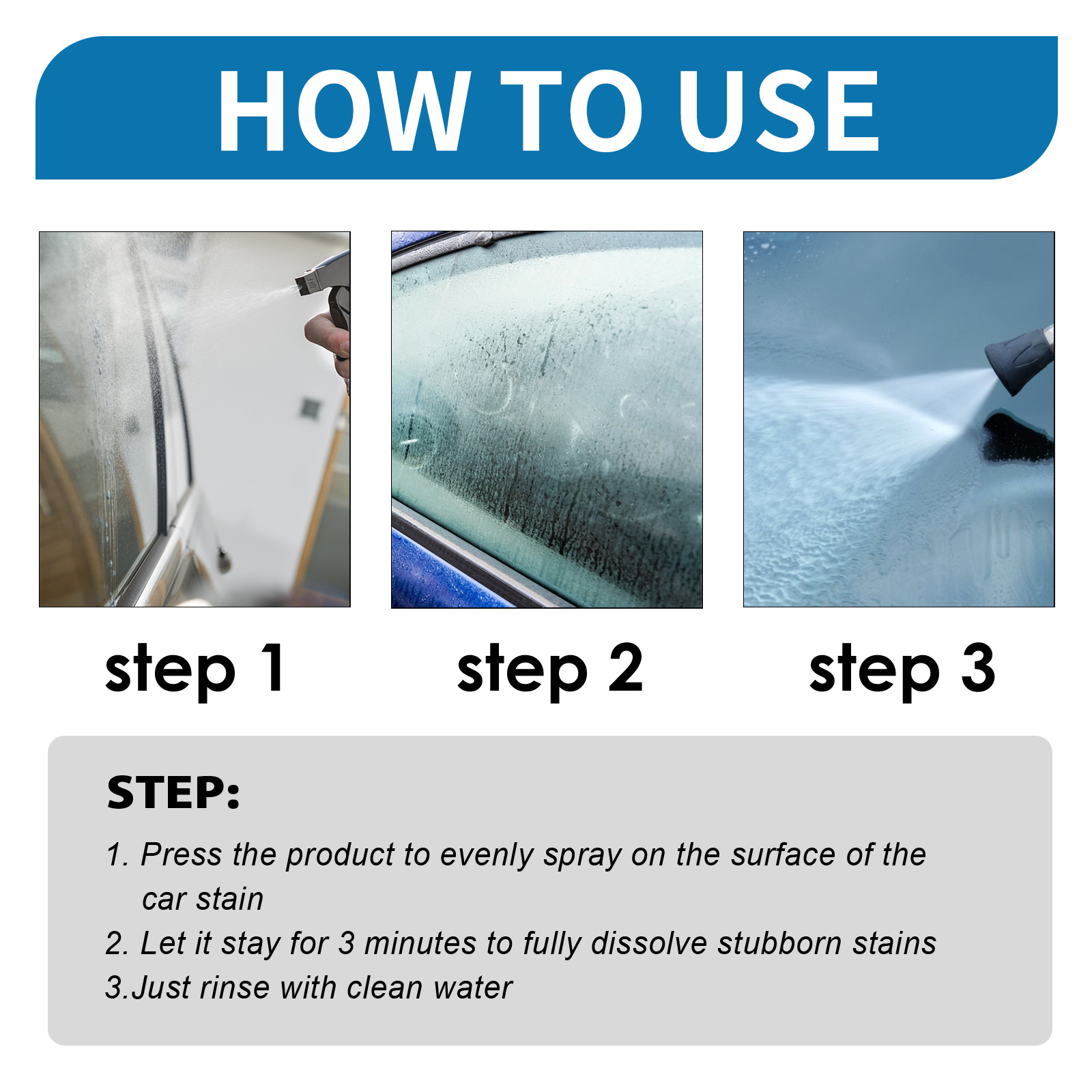 HOW TO USE

step 1

step 2

step 3

STEP:

1. Press the product to evenly spray on the surface of the car stain
2. Let it stay for 3 minutes to fully dissolve stubborn stains
3.Just rinse with clean water