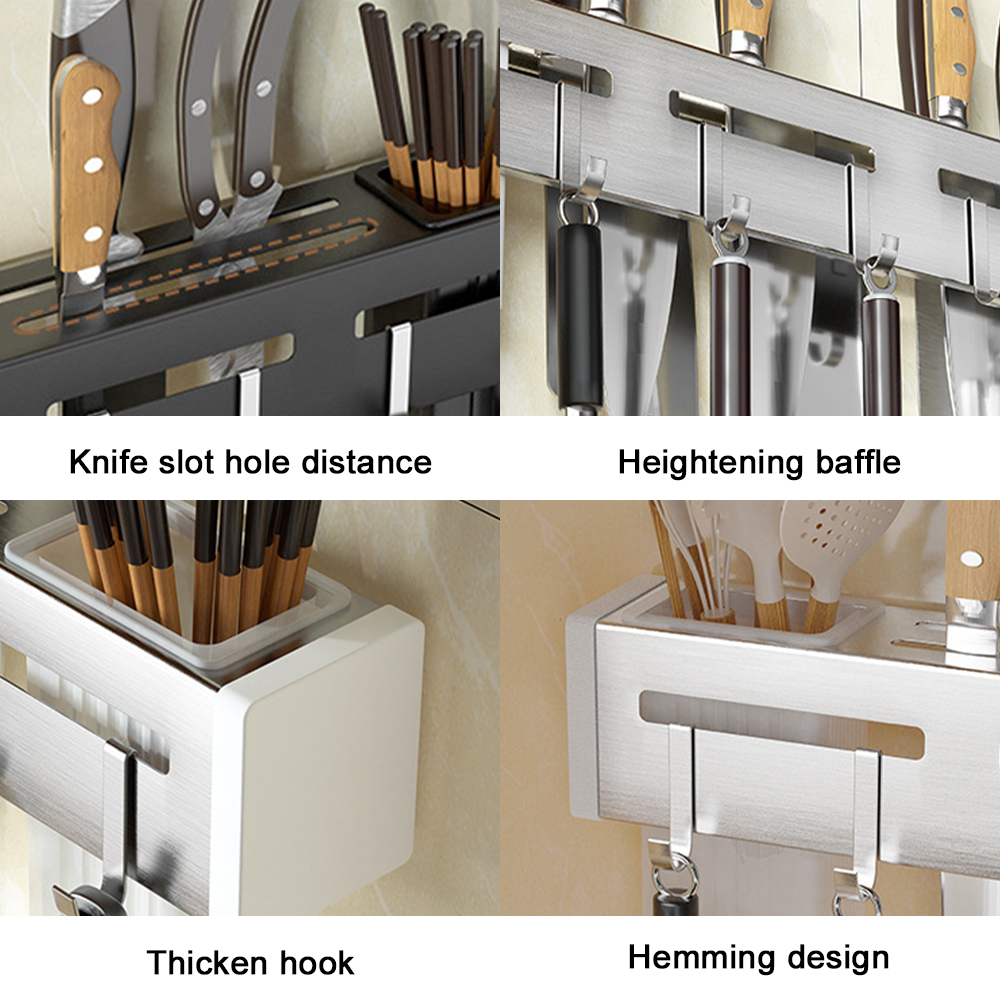 Knife slot hole distance

Heightening baffle

Thicken hook

Hemming design