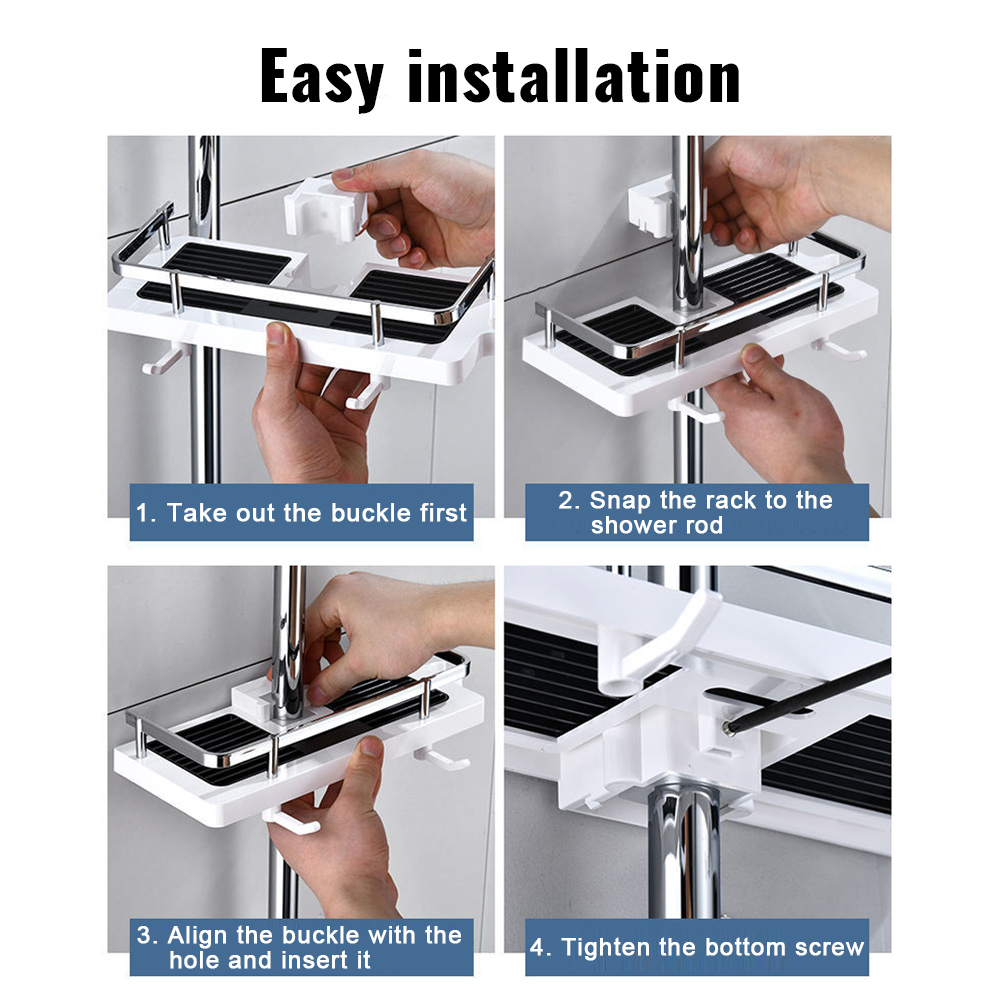 Easy installation

1. Take out the buckle first

2. Snap the rack to the shower rod

3. Align the buckle with the hole and insert it

4. Tighten the bottom screw