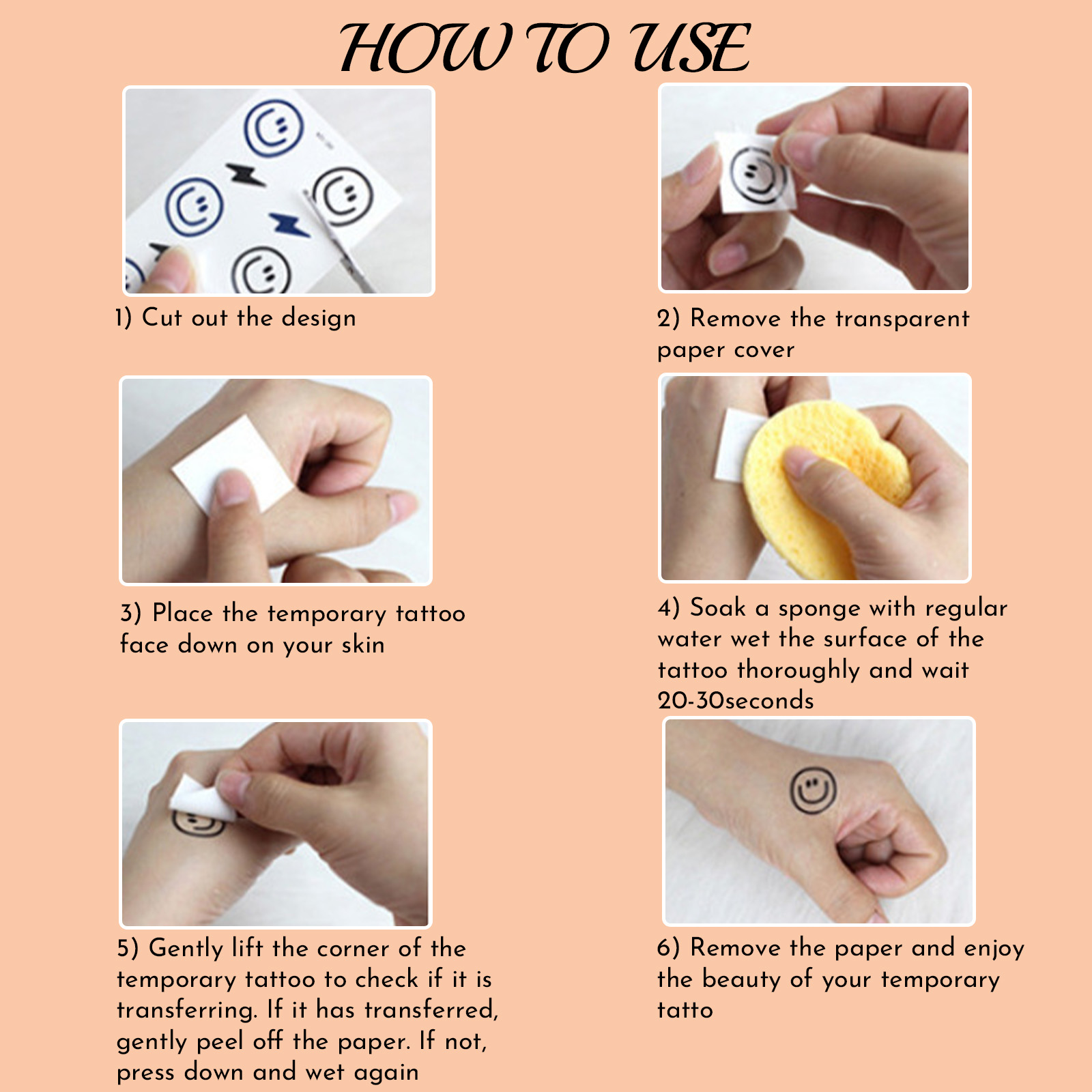 HOW TO USE

1) Cut out the design

2) Remove the transparent paper cover

3) Place the temporary tattoo face down on your skin

4) Soak a sponge with regular water wet the surface of the tattoo thoroughly and wait 20-30seconds

5) Gently lift the corner of the temporary tattoo to check if it is transferring. If it has transferred, gently peel off the paper. If not, press down and wet again

6) Remove the paper and enjoy the beauty of your temporary tatto