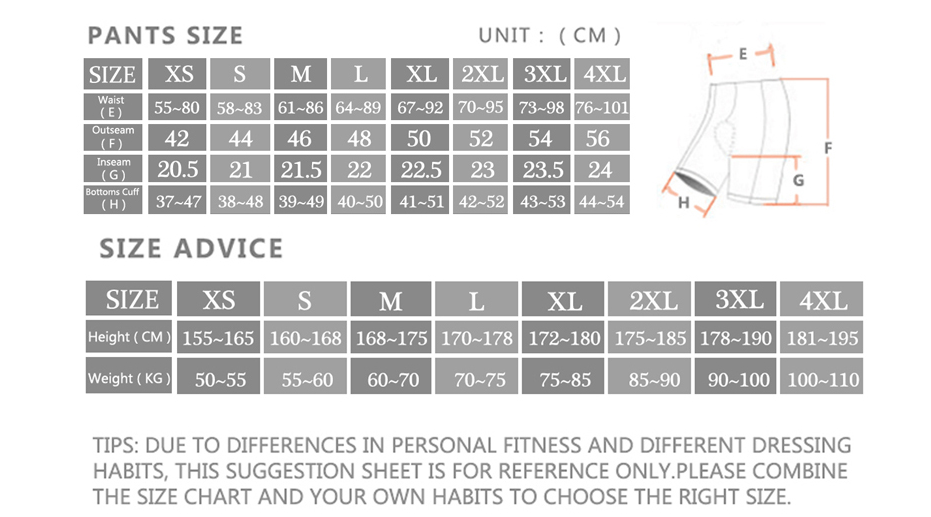 PANTS SIZE

UNIT : ( CM )

| SIZE | XS | S | M | L | XL | 2XL | 3XL | 4XL |
|---|---|---|---|---|---|---|---|---|
| Waist ( E ) | 55~80 | 58~83 | 61~86 | 64~89 | 67~92 | 70~95 | 73~98 | 76~101 |
| Outseam ( F ) | 42 | 44 | 46 | 48 | 50 | 52 | 54 | 56 |
| Inseam ( G ) | 20.5 | 21 | 21.5 | 22 | 22.5 | 23 | 23.5 | 24 |
| Bottoms Cuff ( H ) | 37~47 | 38~48 | 39~49 | 40~50 | 41~51 | 42~52 | 43~53 | 44~54 |

E
F
G
H

SIZE ADVICE

| SIZE | XS | S | M | L | XL | 2XL | 3XL | 4XL |
|---|---|---|---|---|---|---|---|---|
| Height ( CM ) | 155~165 | 160~168 | 168~175 | 170~178 | 172~180 | 175~185 | 178~190 | 181~195 |
| Weight ( KG ) | 50~55 | 55~60 | 60~70 | 70~75 | 75~85 | 85~90 | 90~100 | 100~110 |

TIPS: DUE TO DIFFERENCES IN PERSONAL FITNESS AND DIFFERENT DRESSING HABITS, THIS SUGGESTION SHEET IS FOR REFERENCE ONLY.PLEASE COMBINE THE SIZE CHART AND YOUR OWN HABITS TO CHOOSE THE RIGHT SIZE.