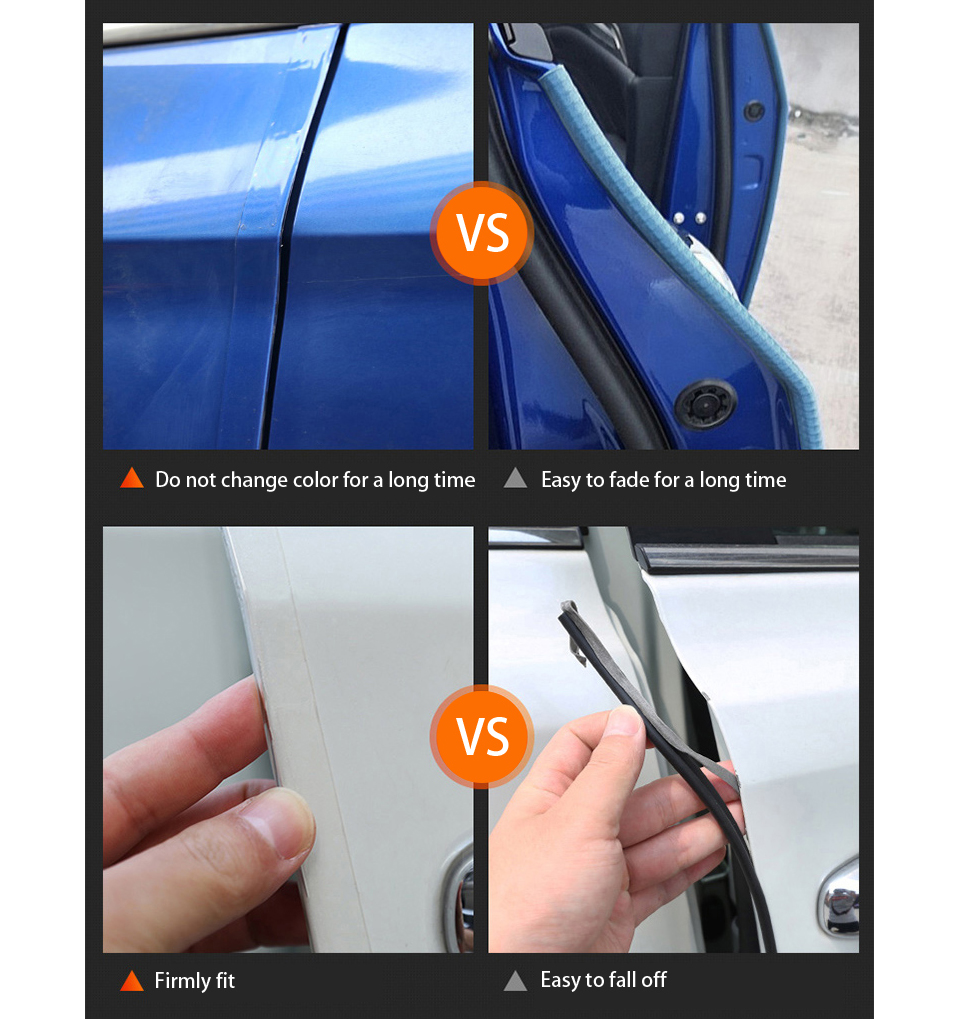 VS

Do not change color for a long time

Easy to fade for a long time

VS

Firmly fit

Easy to fall off