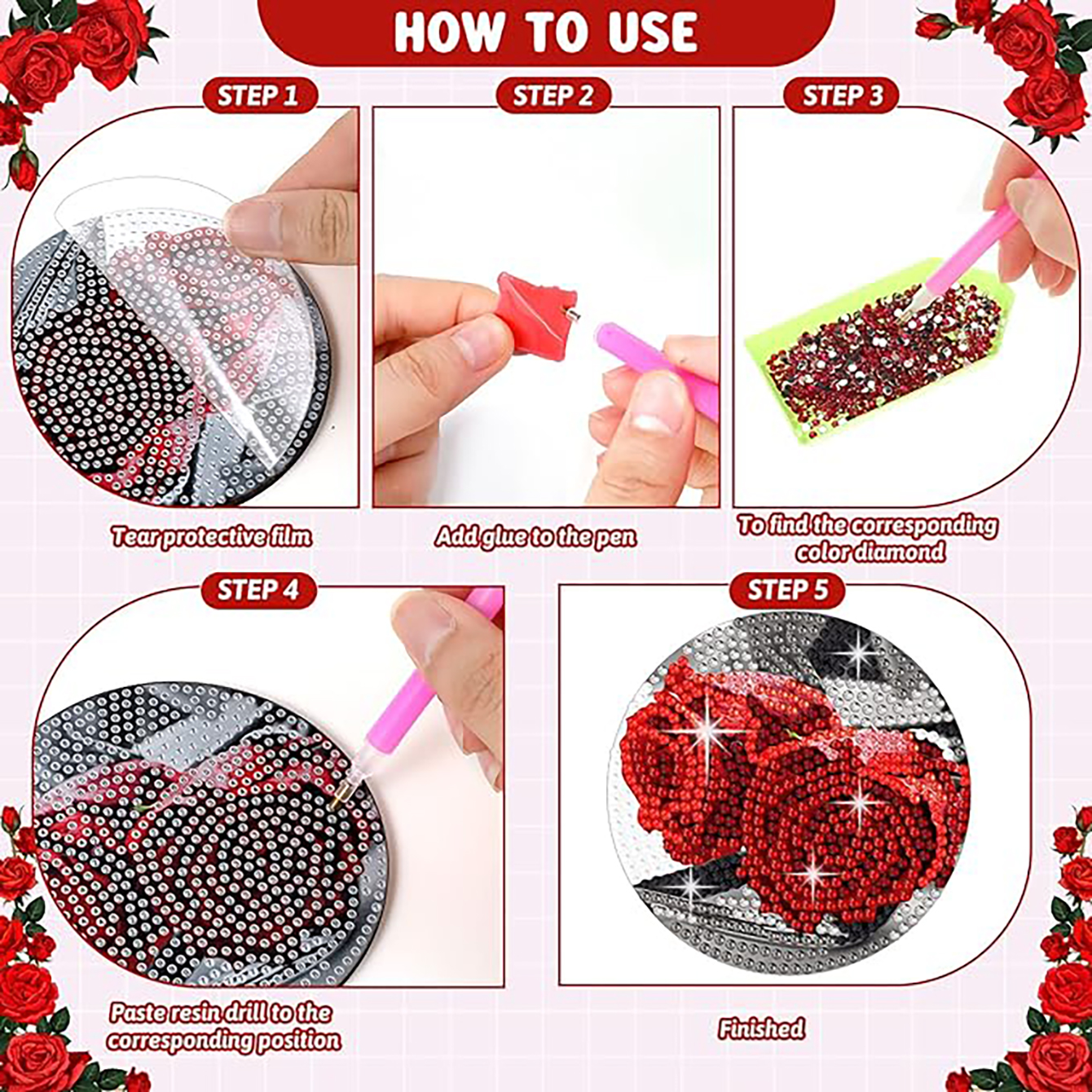 HOW TO USE

STEP 1

Tear protective film

STEP 2

Add glue to the pen

STEP 3

To find the corresponding color diamond

STEP 4

Paste resin drill to the corresponding position

STEP 5

Finished