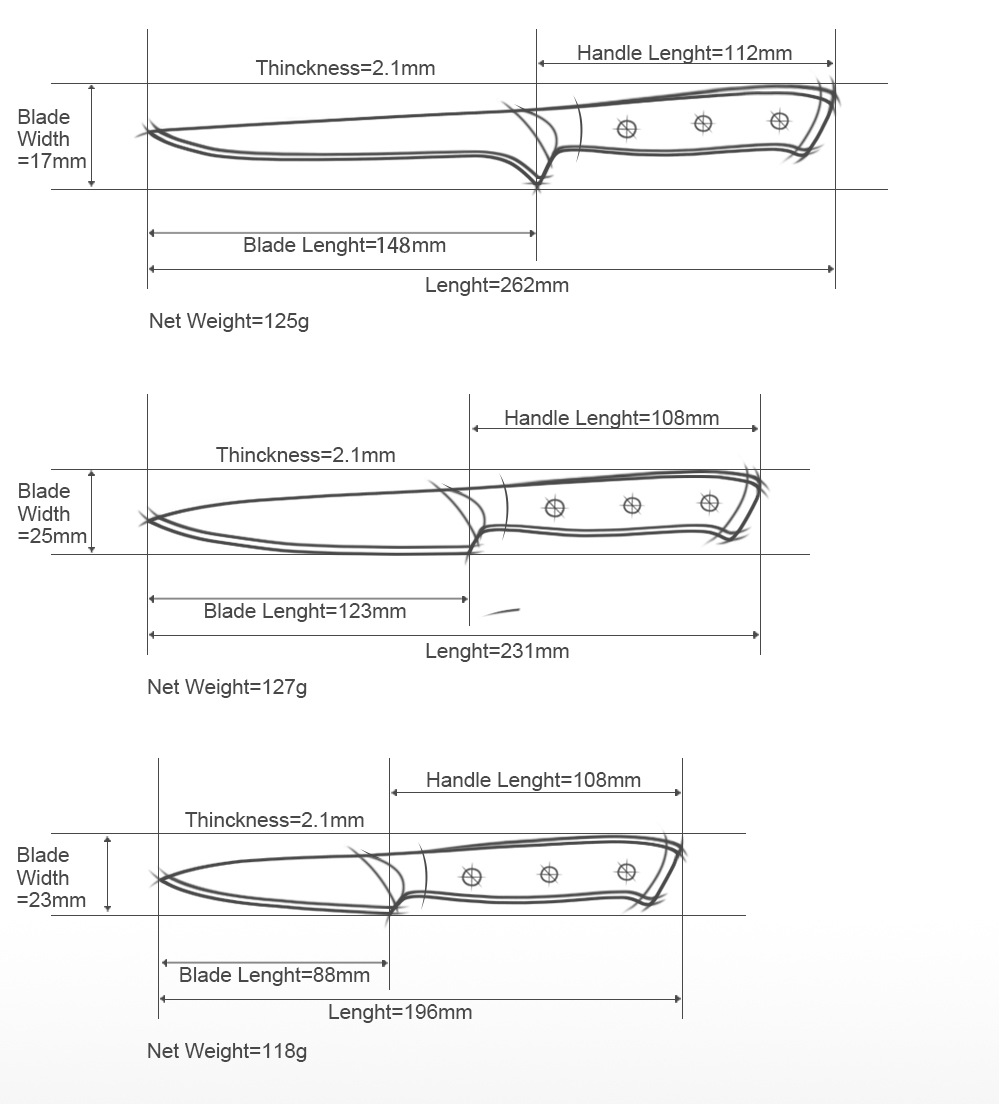 Handle Lenght=112mm
Thinckness=2.1mm
Blade Width =17mm
Blade Lenght=148mm
Lenght=262mm
Net Weight=125g

Handle Lenght=108mm
Thinckness=2.1mm
Blade Width =25mm
Blade Lenght=123mm
Lenght=231mm
Net Weight=127g

Handle Lenght=108mm
Thinckness=2.1mm
Blade Width =23mm
Blade Lenght=88mm
Lenght=196mm
Net Weight=118g