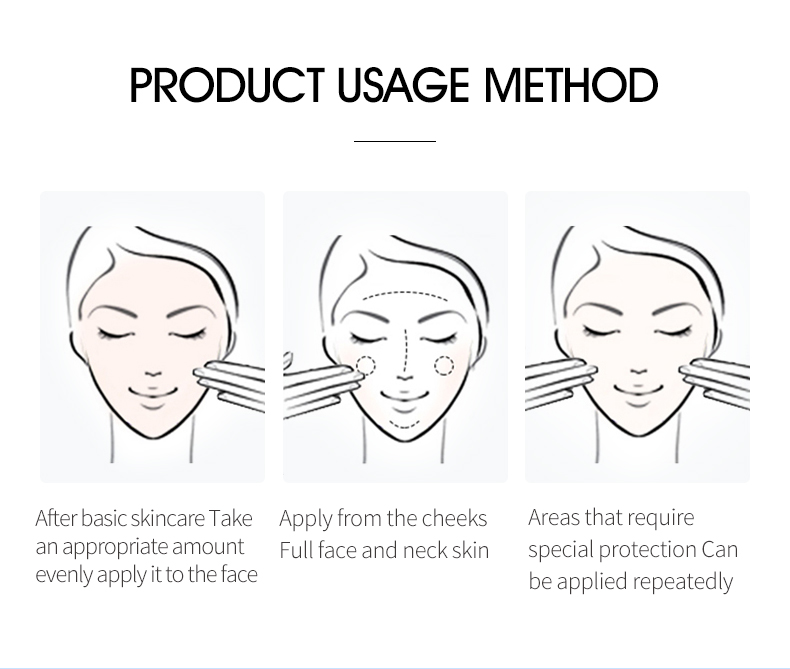 PRODUCT USAGE METHOD

After basic skincare Take an appropriate amount evenly apply it to the face

Apply from the cheeks Full face and neck skin

Areas that require special protection Can be applied repeatedly