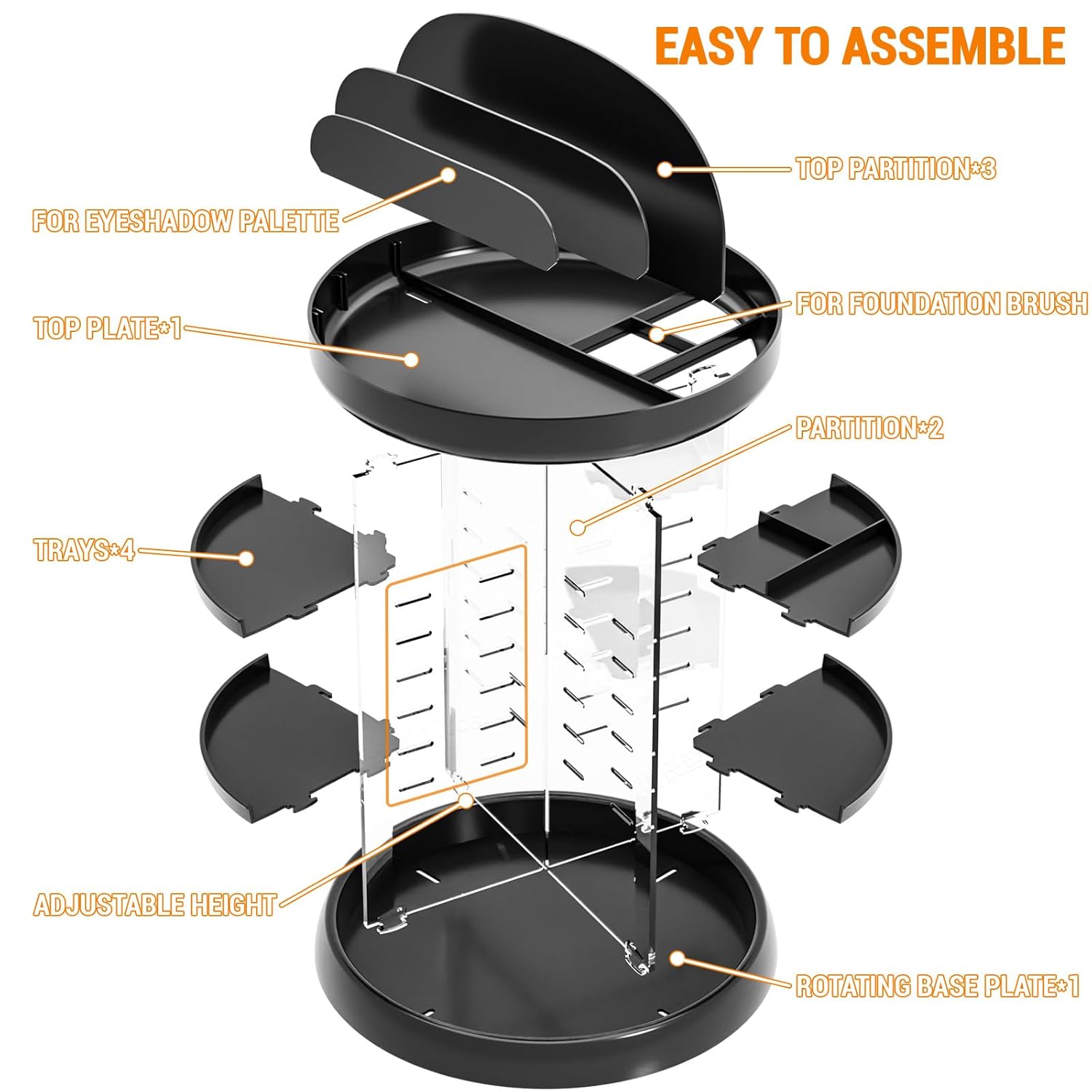 EASY TO ASSEMBLE

TOP PARTITION*3

FOR EYESHADOW PALETTE

FOR FOUNDATION BRUSH

TOP PLATE*1

PARTITION*2

TRAYS*4

ADJUSTABLE HEIGHT

ROTATING BASE PLATE*1